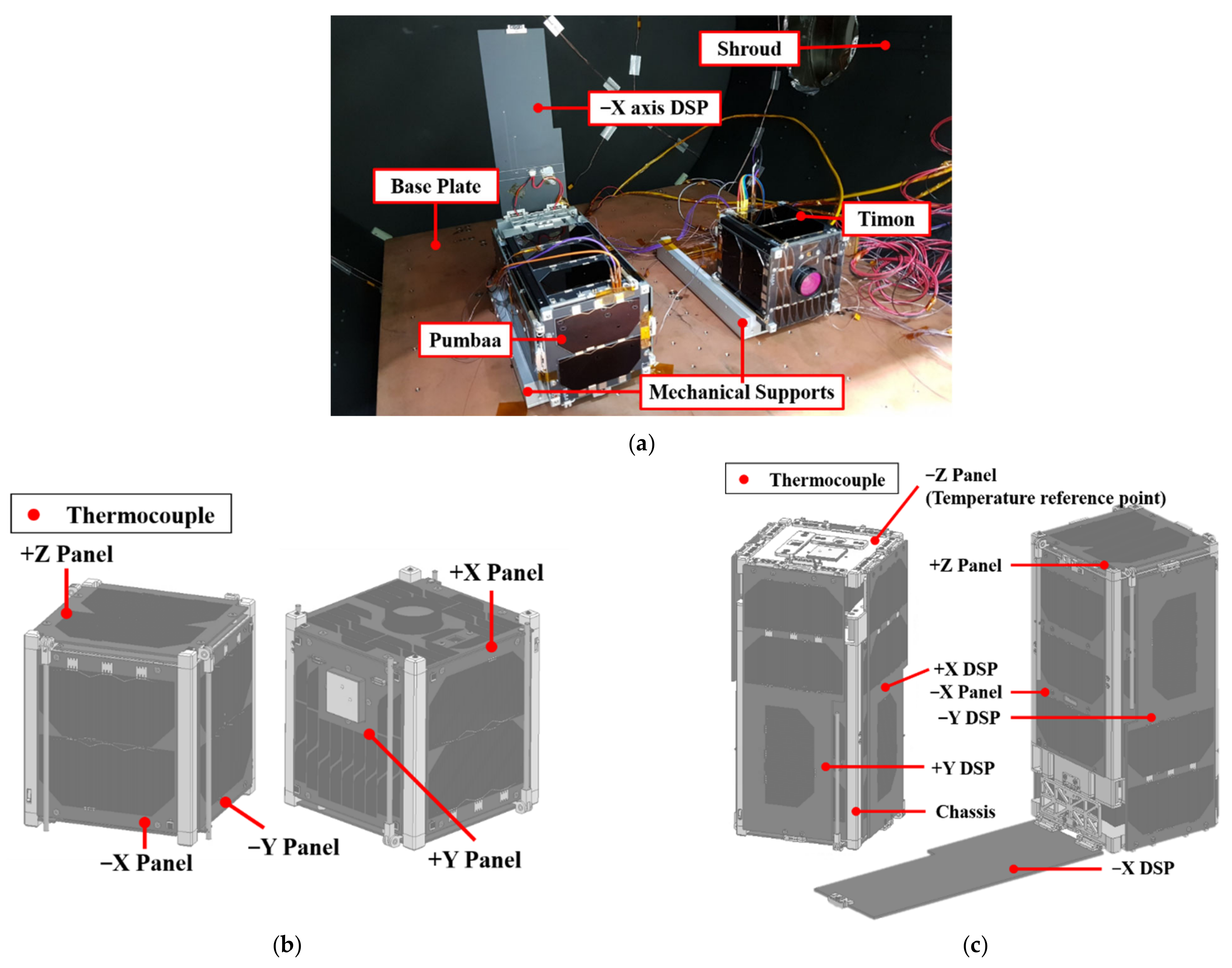 Shroud
−X axis DSP
Base Plate
Timon
Pumbaa
Mechanical Supports
(a)
Thermocouple
+Z Panel
+X Panel
−X Panel
−Y Panel
+Y Panel
(b)
Thermocouple
−Z Panel
(Temperature reference point)
+Z Panel
+X DSP
−X Panel
−Y DSP
+Y DSP
Chassis
−X DSP
(c)