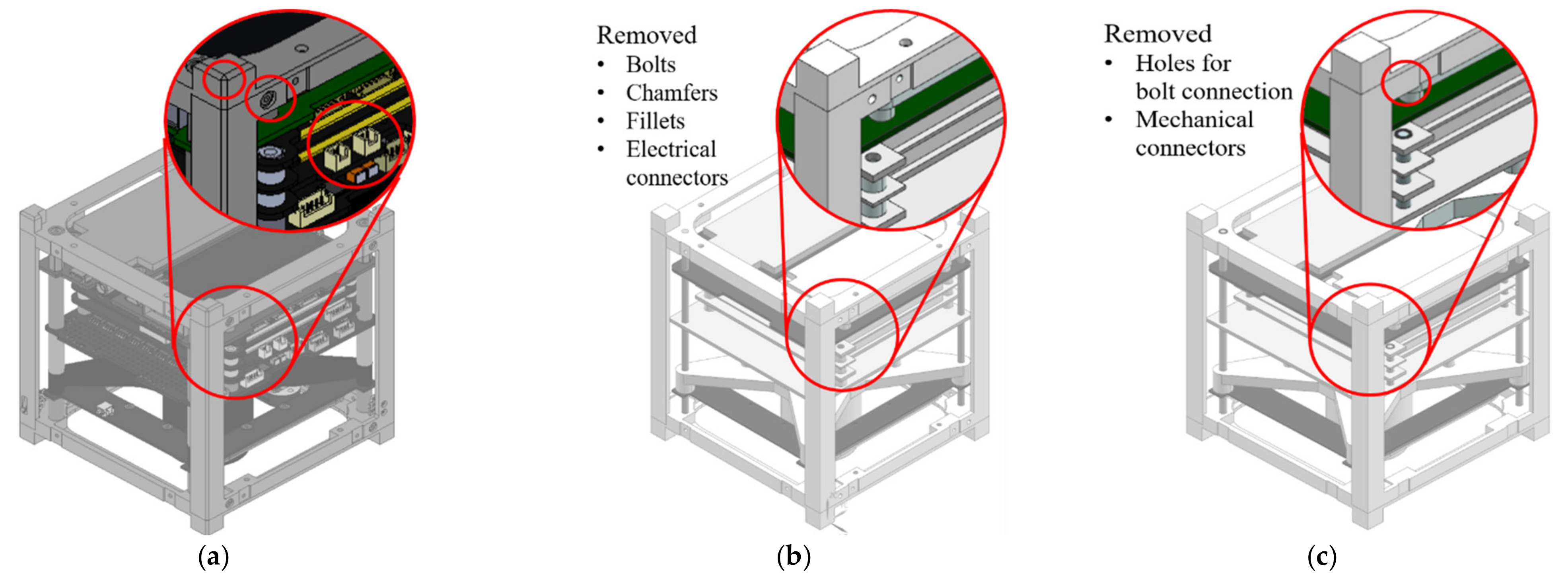 Removed
• Bolts
• Chamfers
• Fillets
• Electrical connectors

Removed
• Holes for bolt connection
• Mechanical connectors

(a)

(b)

(c)