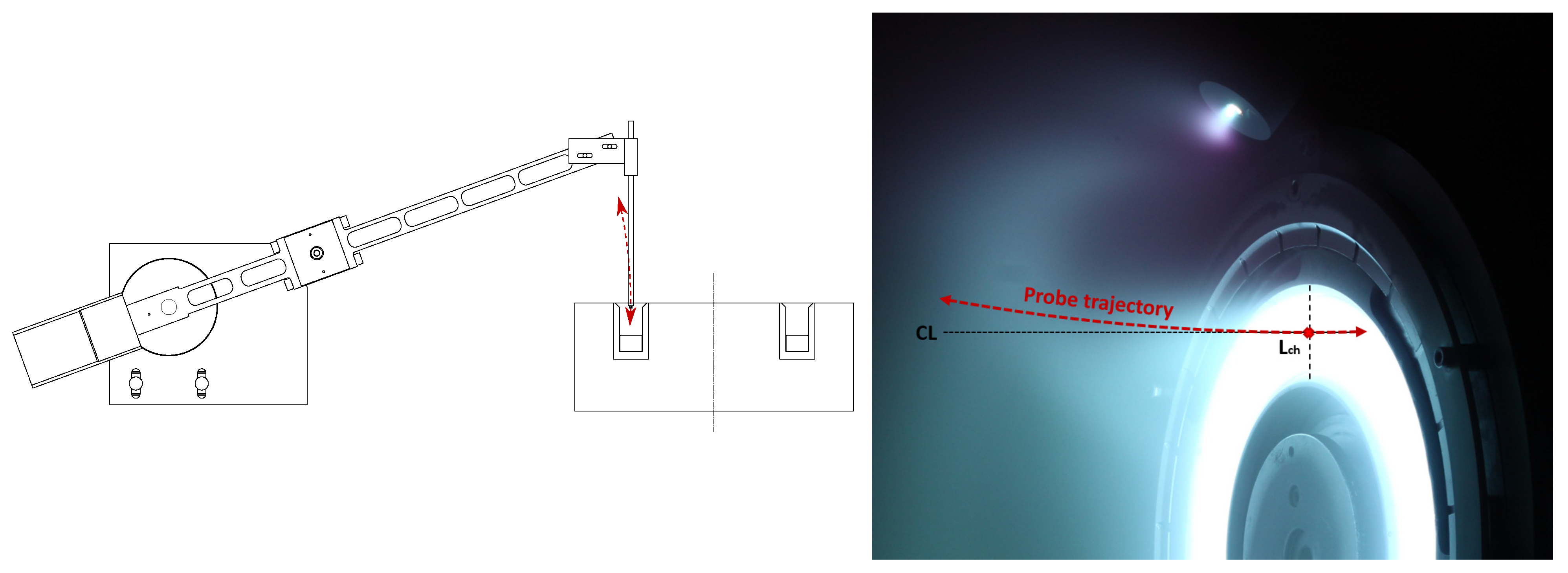 Probe trajectory

CL

$L_{ch}$