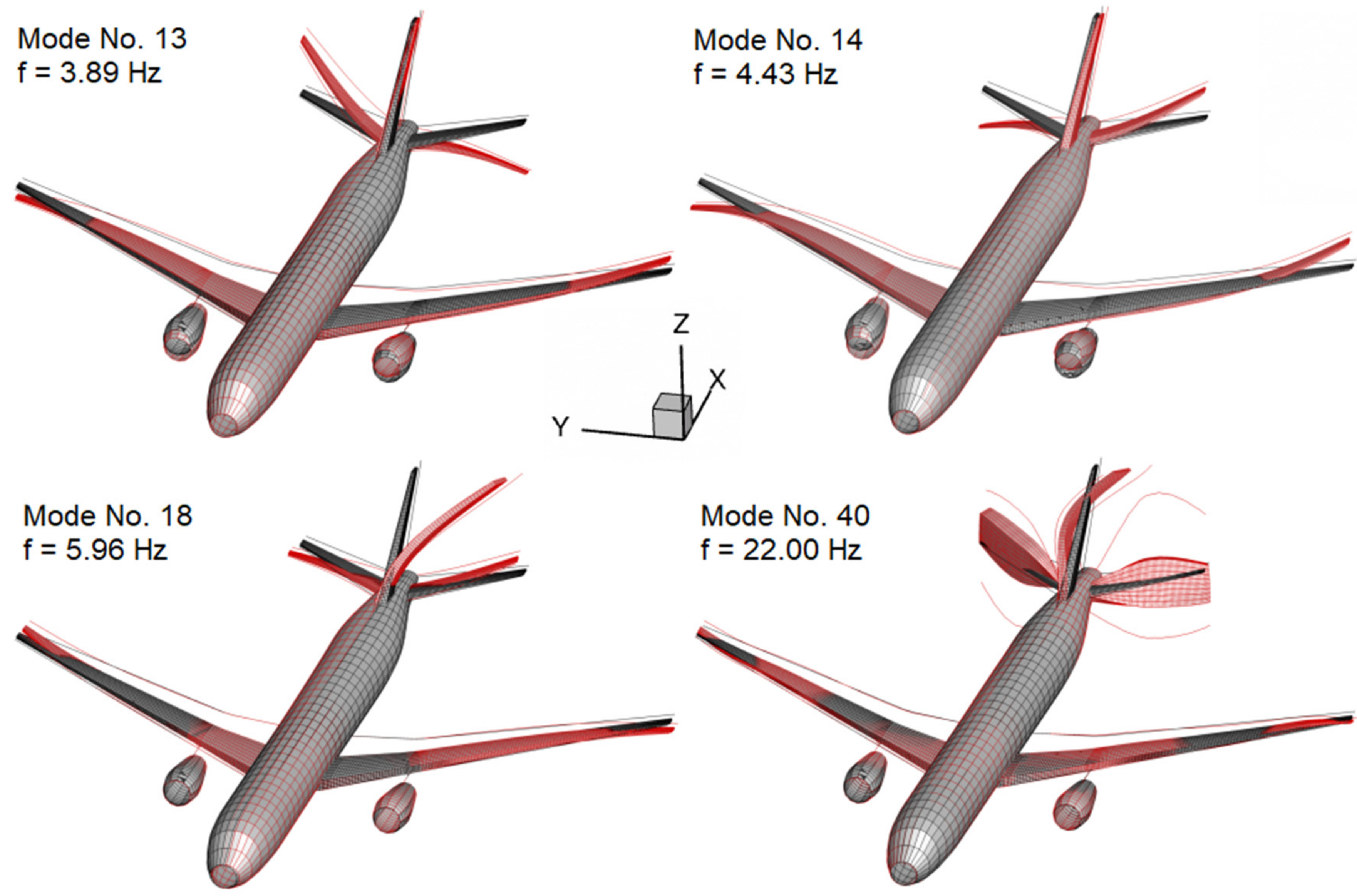 Mode No. 13
f = 3.89 Hz

Mode No. 14
f = 4.43 Hz

Z

X

Y

Mode No. 18
f = 5.96 Hz

Mode No. 40
f = 22.00 Hz