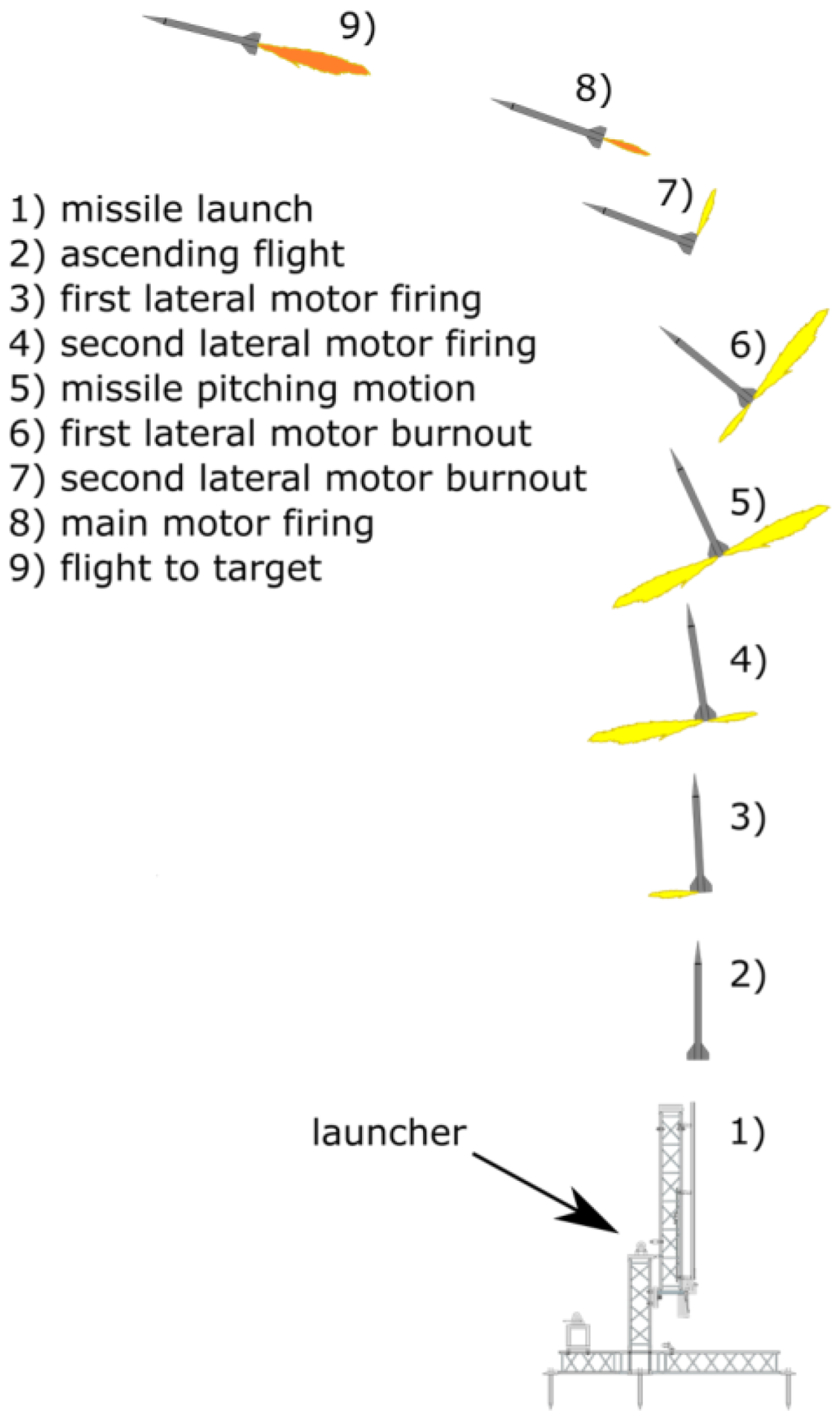 9)

8)

7)

1) missile launch
2) ascending flight
3) first lateral motor firing
4) second lateral motor firing
5) missile pitching motion
6) first lateral motor burnout
7) second lateral motor burnout
8) main motor firing
9) flight to target

6)

5)

4)

3)

2)

launcher

1)