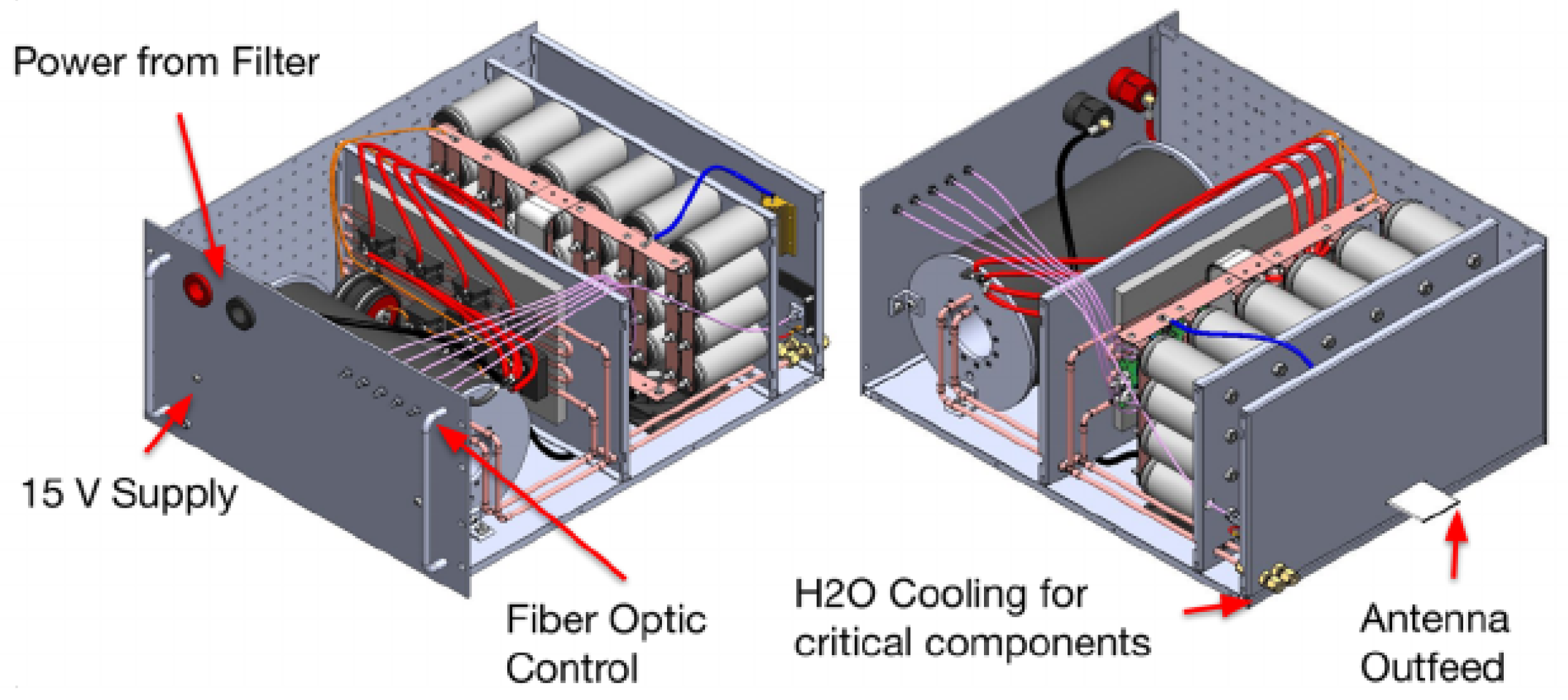 Power from Filter

15 V Supply

Fiber Optic Control

H2O Cooling for critical components

Antenna Outfeed