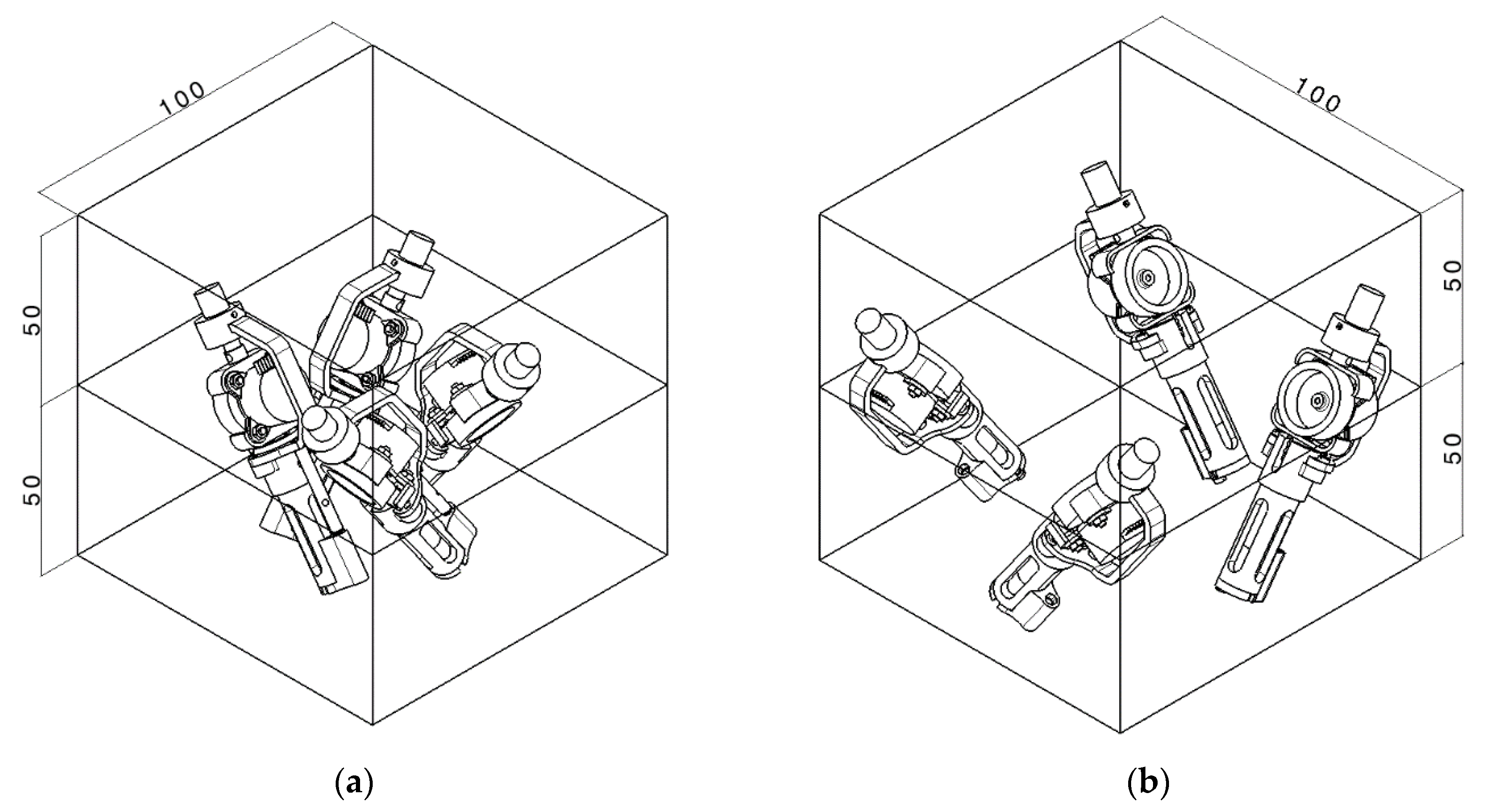 100

50

50

(a)

100

50

50

(b)