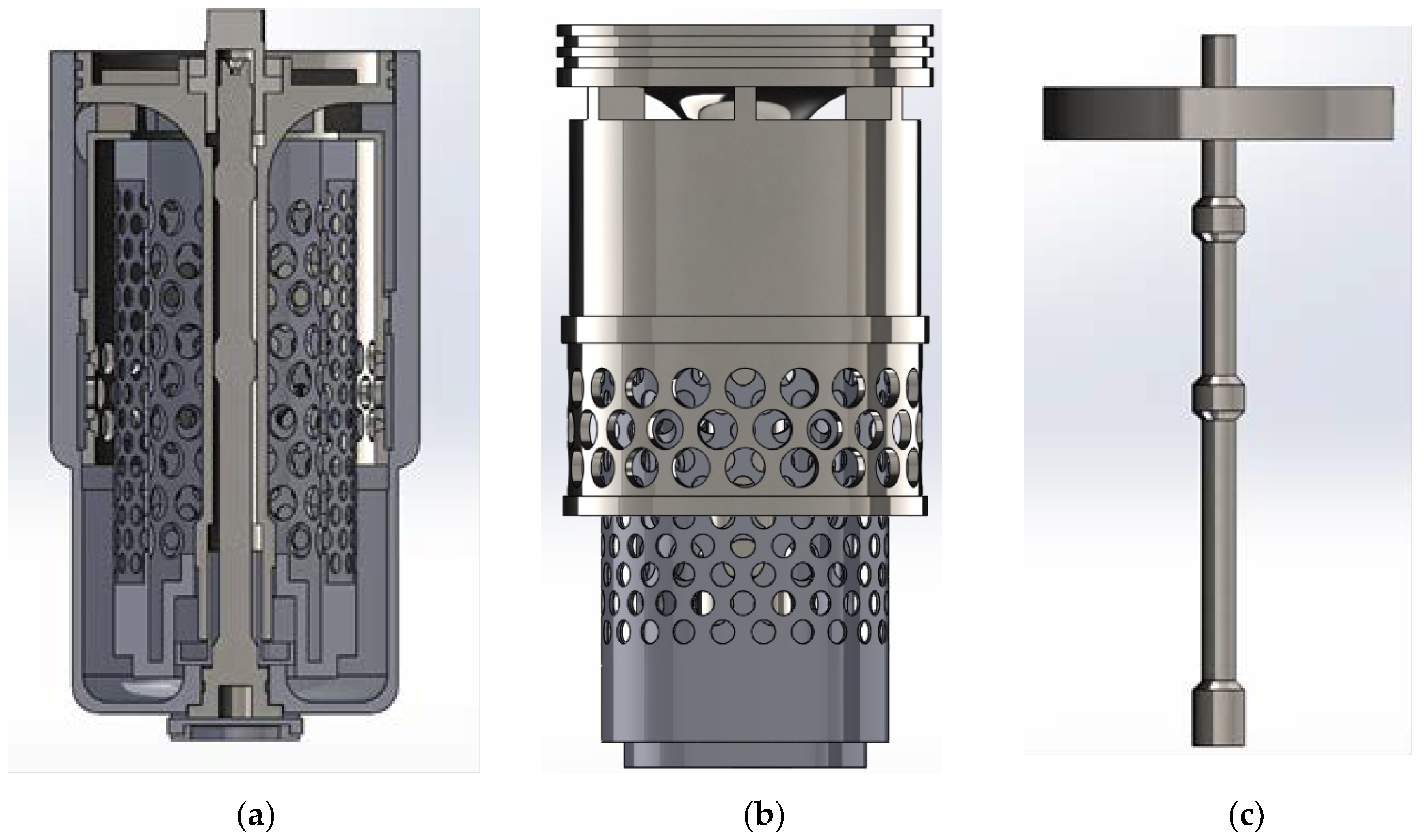 (a)

(b)

(c)