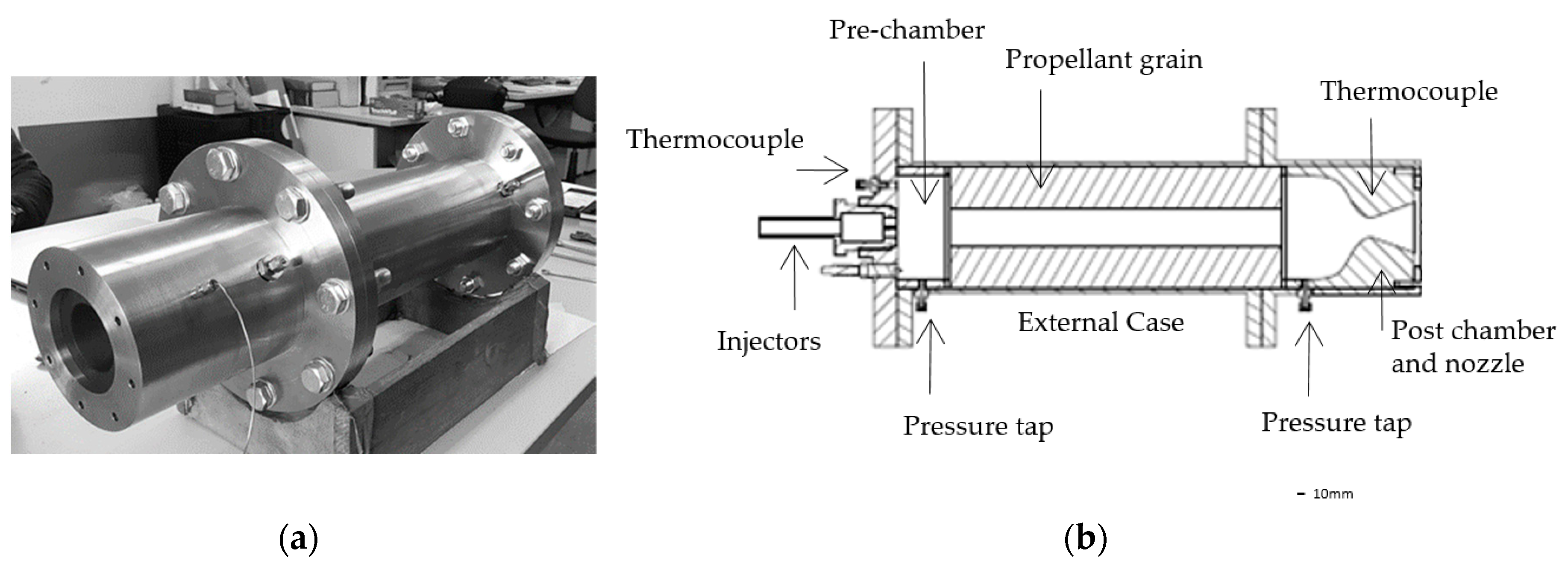 Pre-chamber

Propellant grain

Thermocouple

Thermocouple

Injectors

External Case

Post chamber and nozzle

Pressure tap

Pressure tap

10mm

(a)

(b)