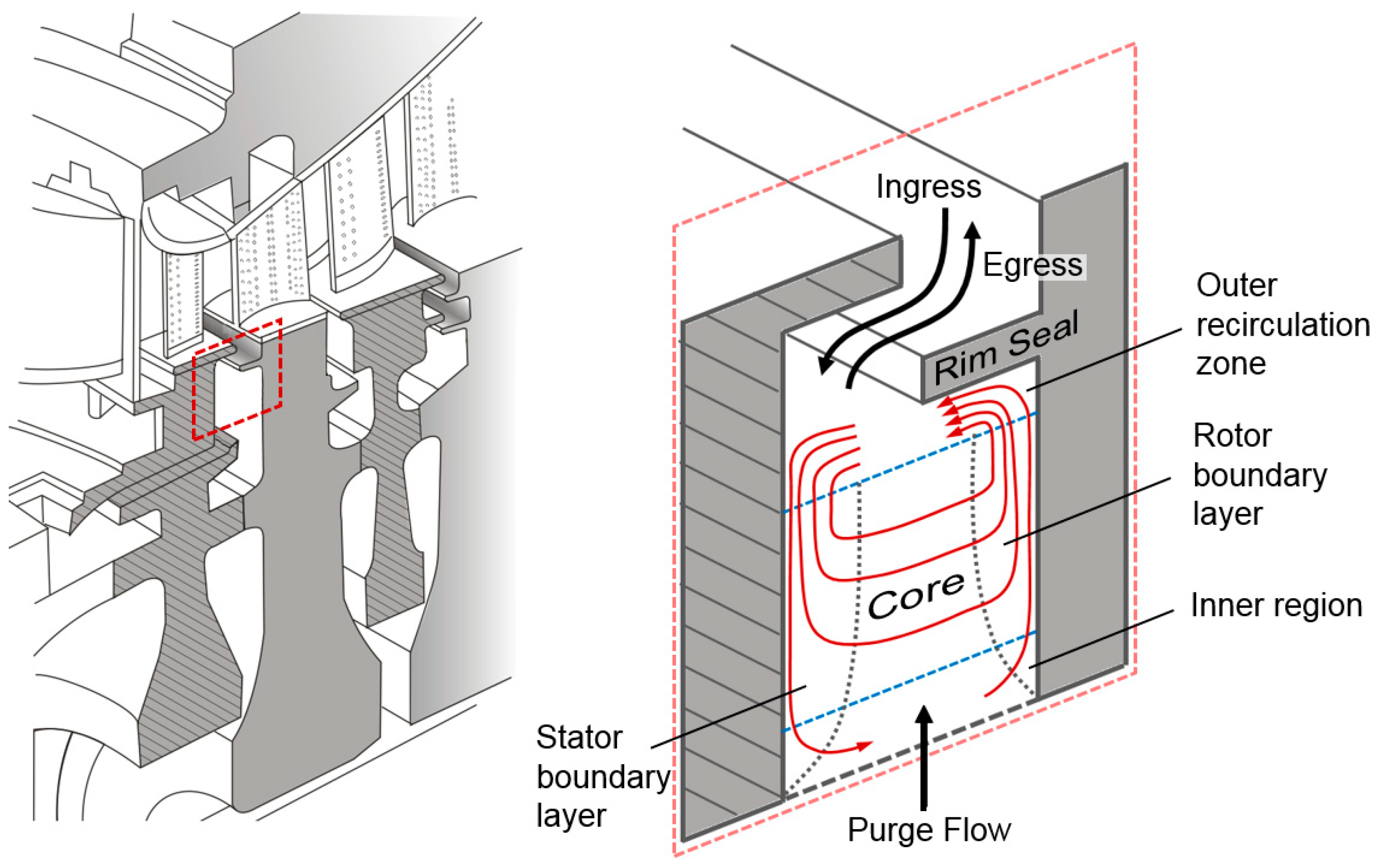 Ingress

Egress

Outer recirculation zone

Rim Seal

Rotor boundary layer

Core

Inner region

Stator boundary layer

Purge Flow