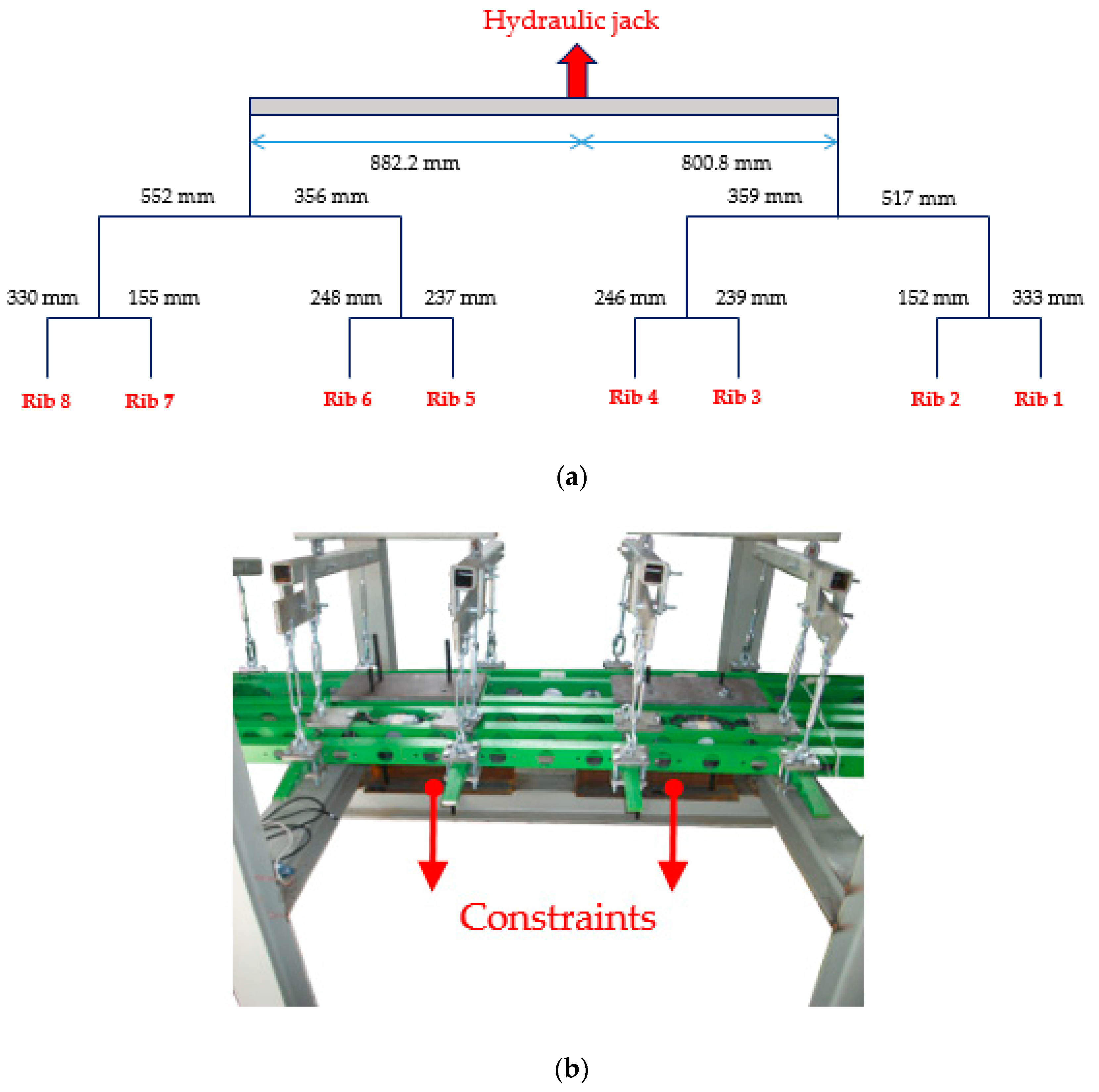 Hydraulic jack

882.2 mm

800.8 mm

552 mm

356 mm

359 mm

517 mm

330 mm

155 mm

248 mm

237 mm

246 mm

239 mm

152 mm

333 mm

Rib 8

Rib 7

Rib 6

Rib 5

Rib 4

Rib 3

Rib 2

Rib 1

(a)

Constraints

(b)