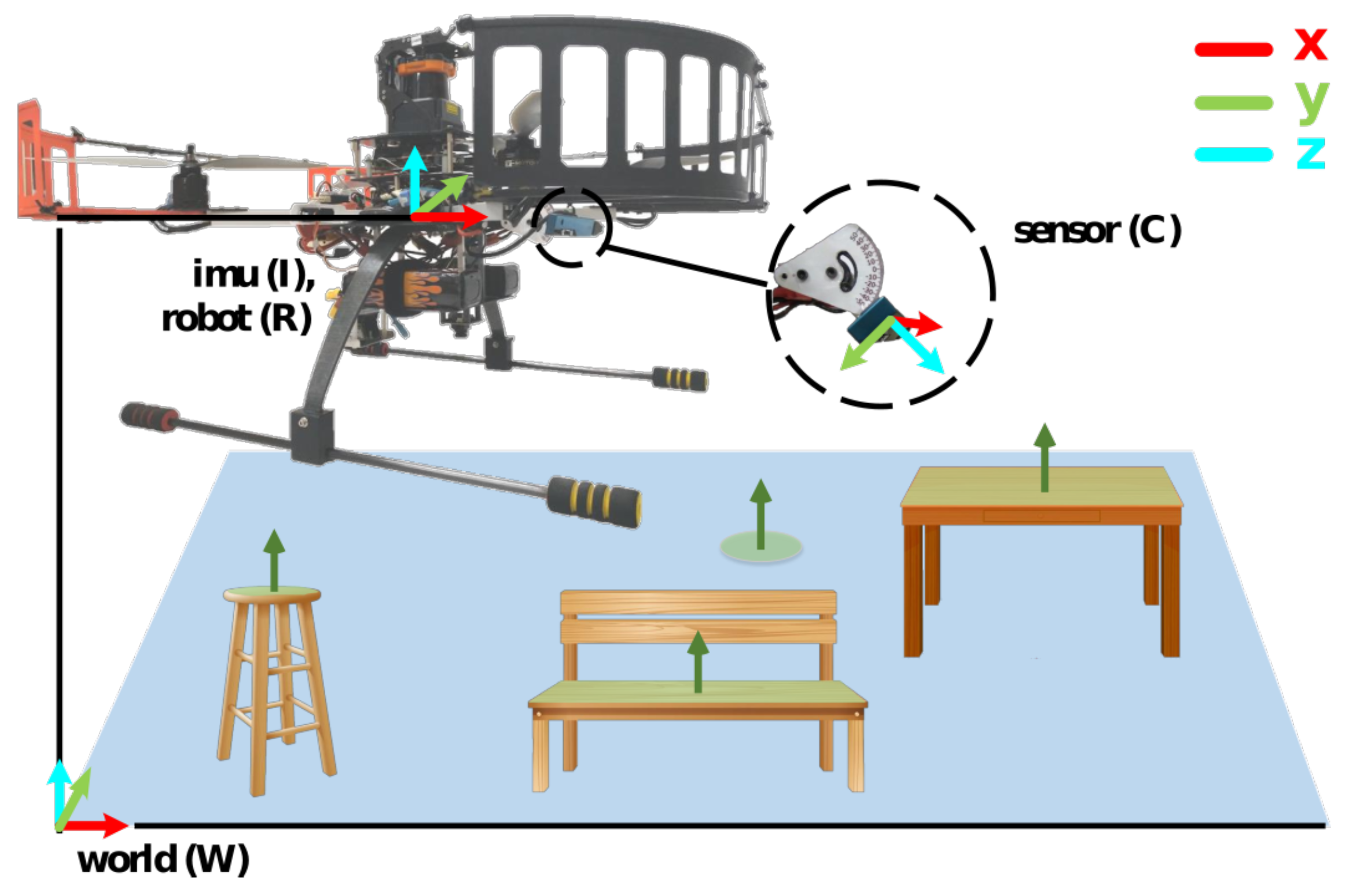 x
y
z

sensor (C)

imu (I),
robot (R)

world (W)