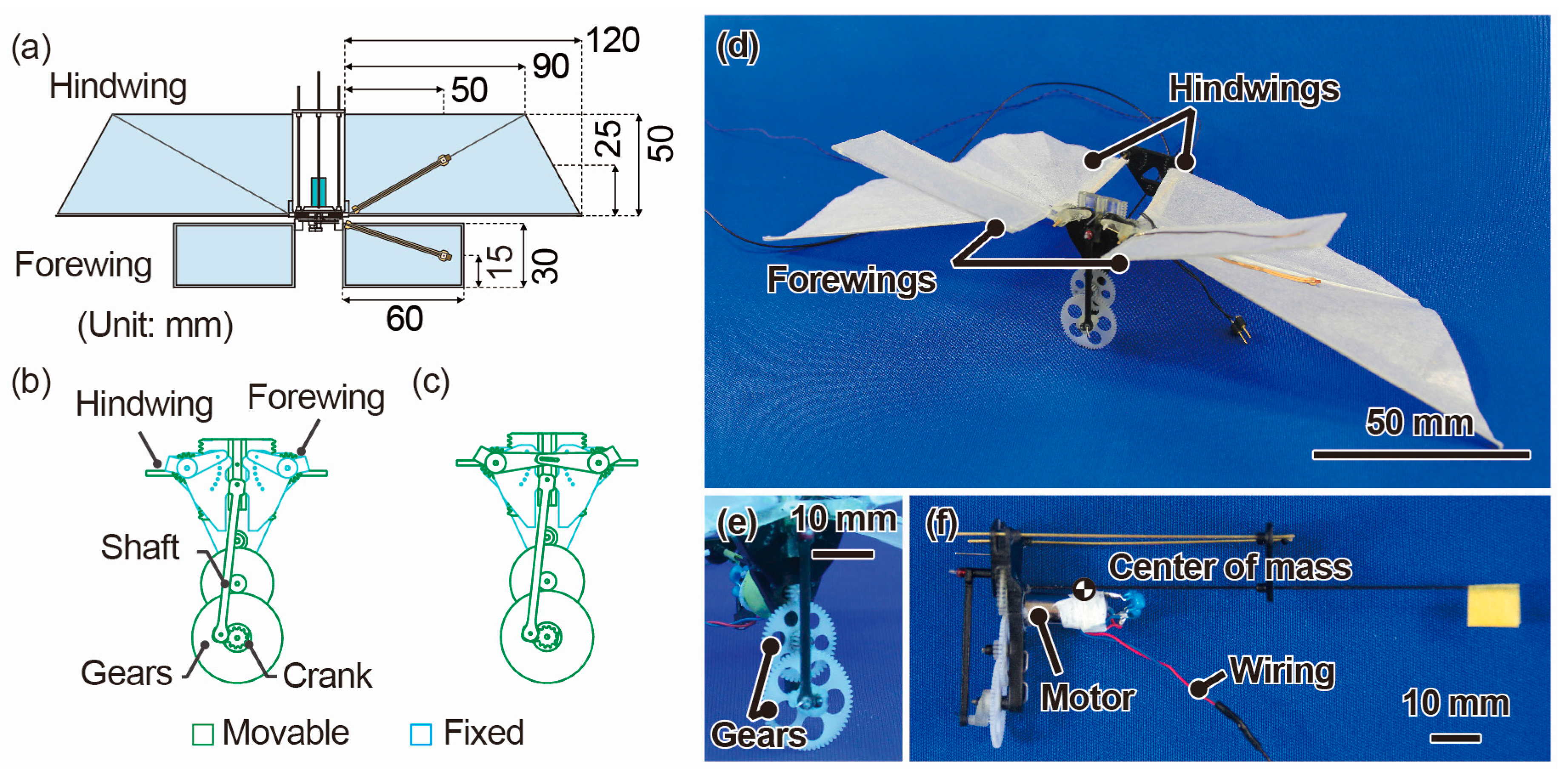 (a)
Hindwing
120
90
50
25
50
Forewing
15
30
60
(Unit: mm)

(b)
Hindwing
Forewing
Shaft
Gears
Crank

(c)

Movable
Fixed

(d)
Hindwings
Forewings
50 mm

(e)
10 mm
Gears

(f)
Center of mass
Motor
Wiring
10 mm