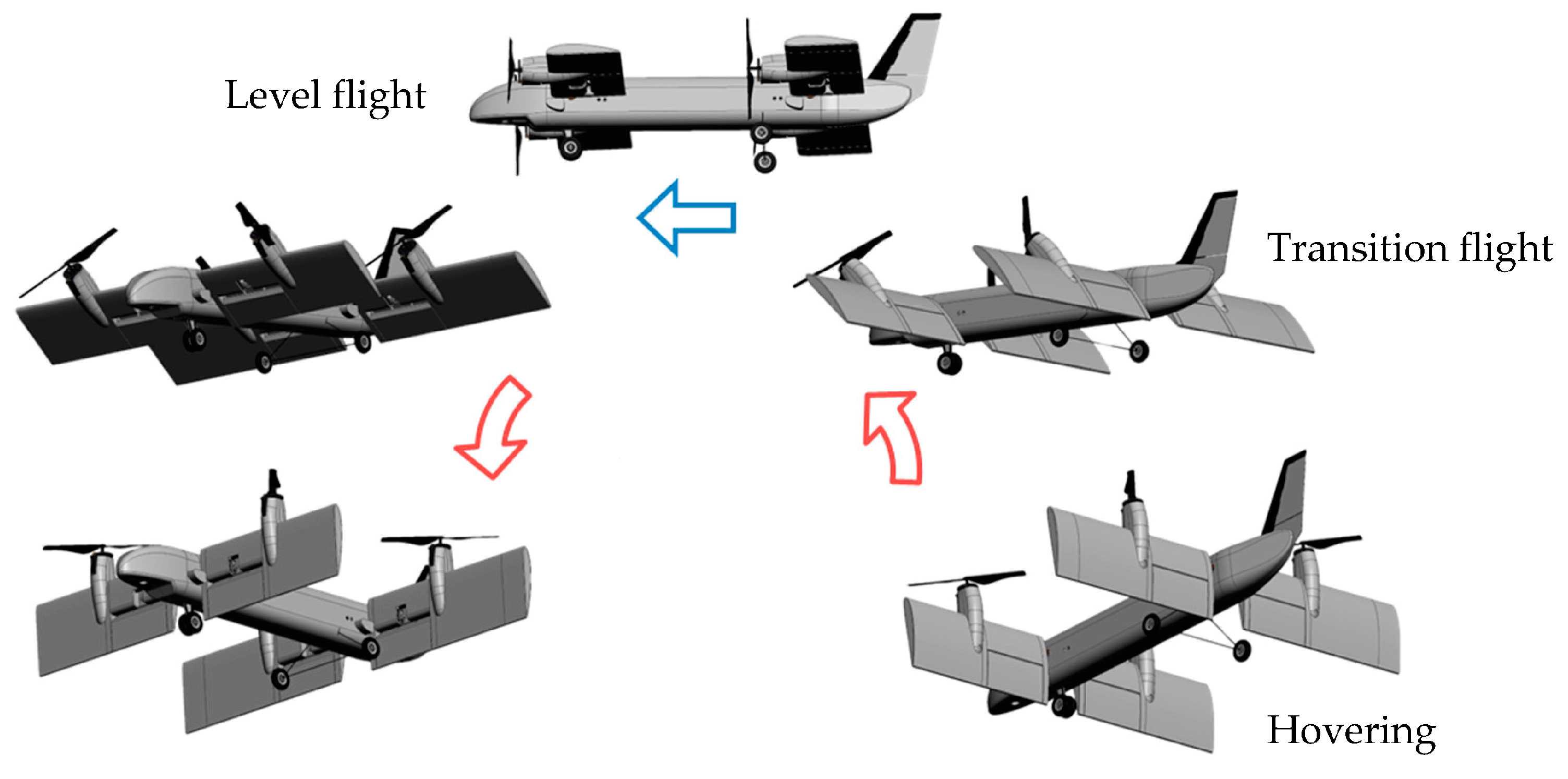 Level flight

Transition flight

Hovering