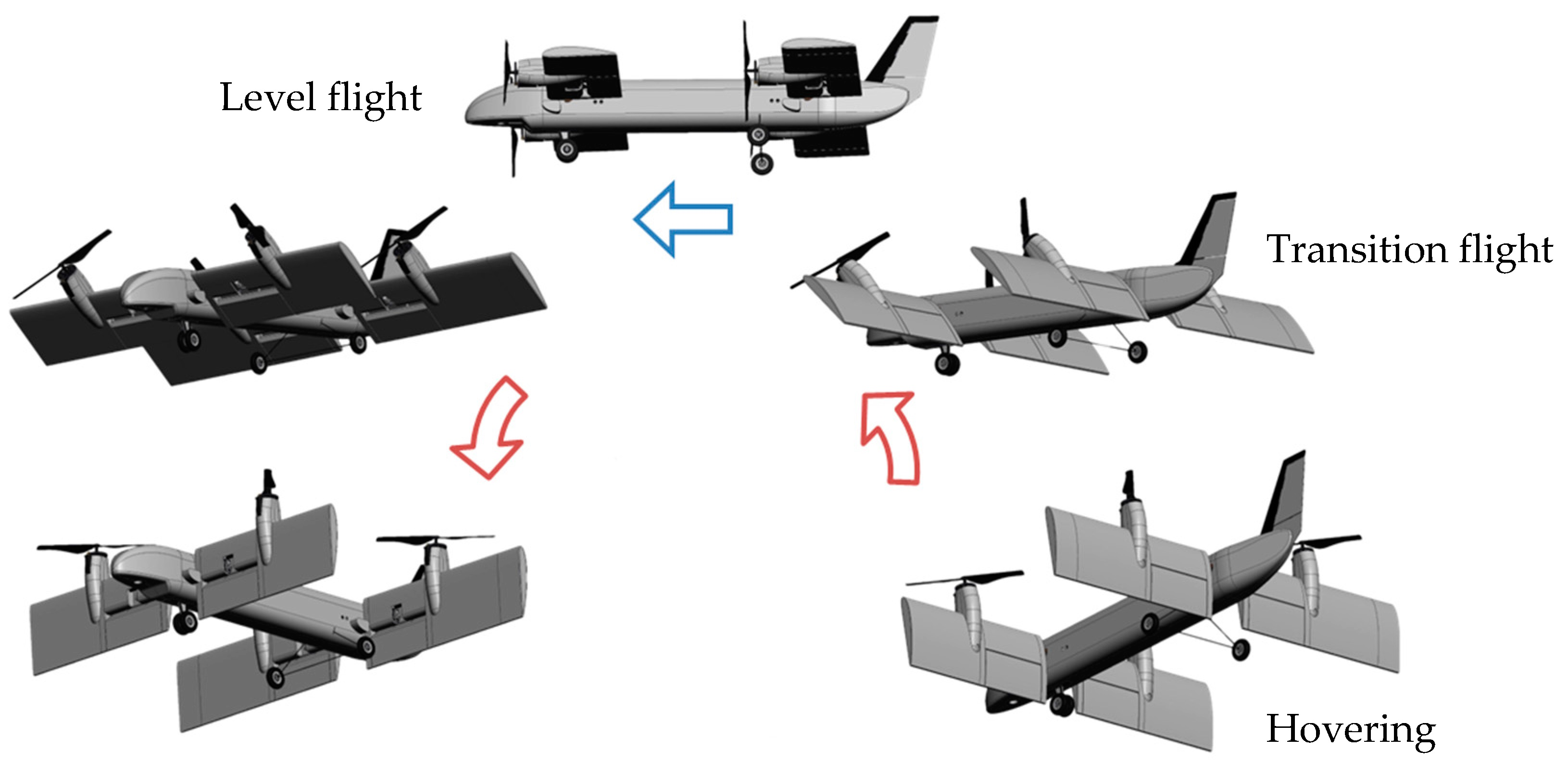 Level flight

Transition flight

Hovering