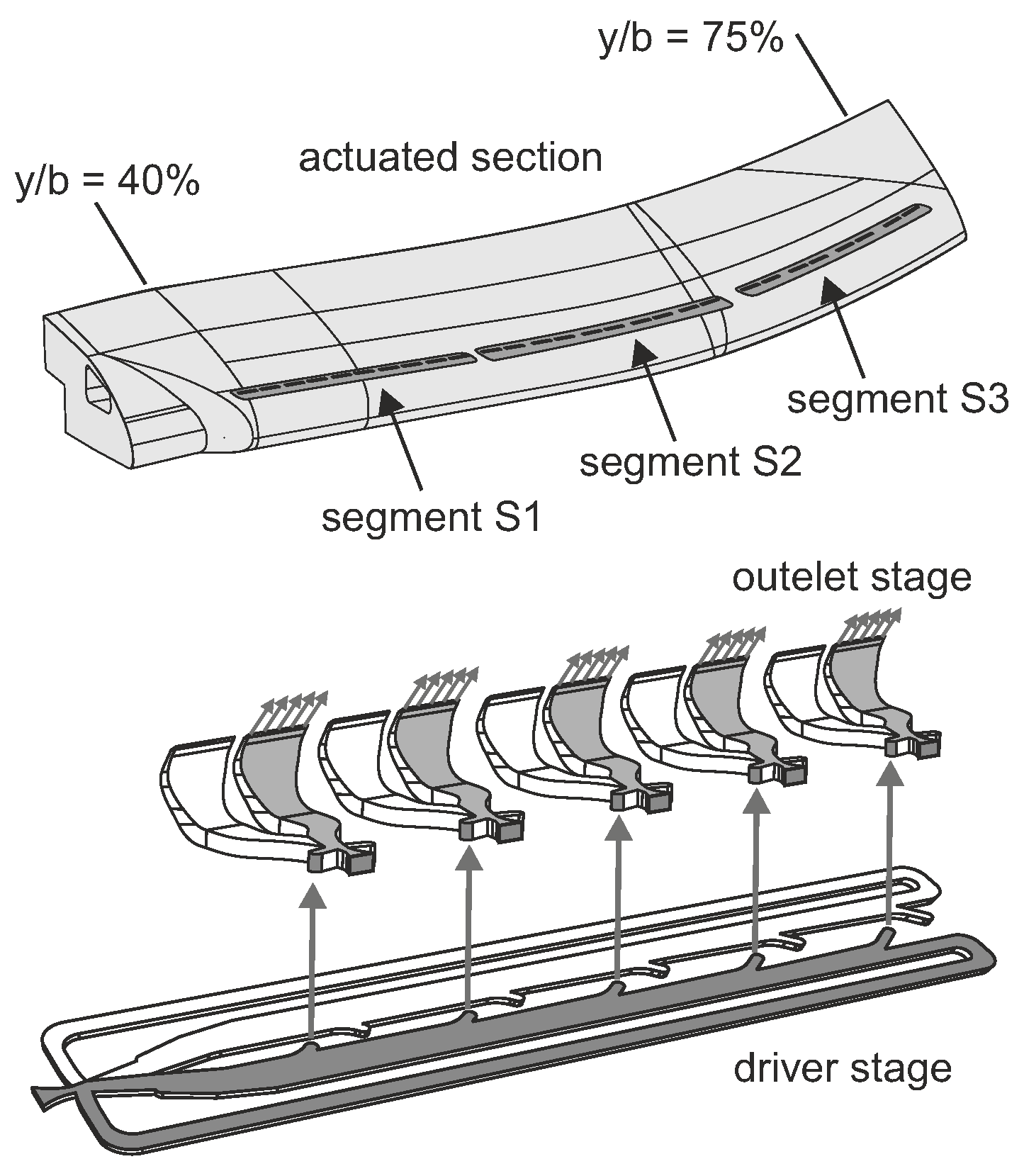 y/b = 75%

actuated section

y/b = 40%

segment S3

segment S2

segment S1

outelet stage

driver stage