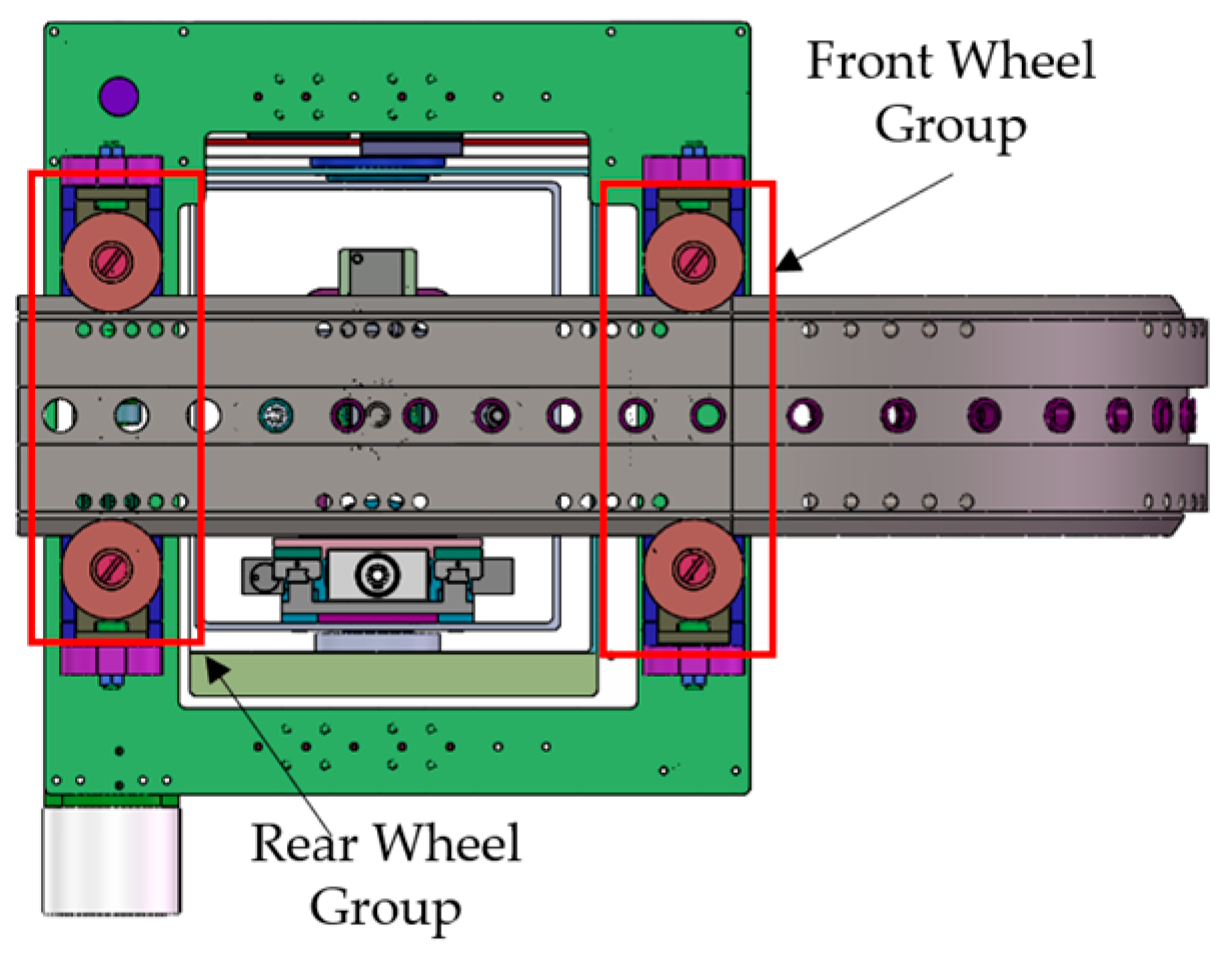 Front Wheel Group

Rear Wheel Group