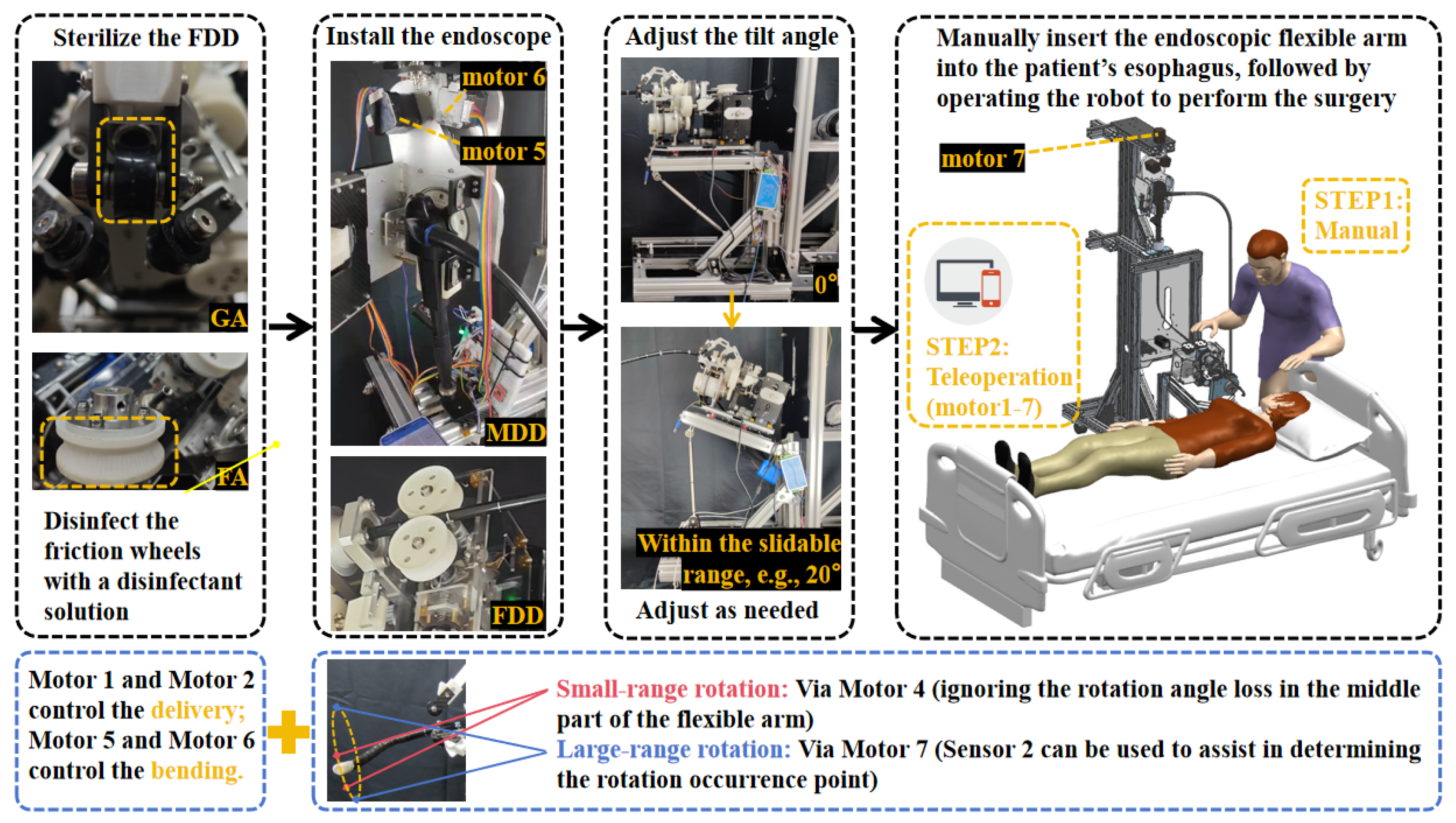 Sterilize the FDD

GA

FA

Disinfect the friction wheels with a disinfectant solution

Install the endoscope

motor 6

motor 5

MDD

FDD

Adjust the tilt angle

0°

Within the slidable range, e.g., 20°

Adjust as needed

Manually insert the endoscopic flexible arm into the patient's esophagus, followed by operating the robot to perform the surgery

motor 7

STEP1: Manual

STEP2: Teleoperation (motor1-7)

Motor 1 and Motor 2 control the delivery; Motor 5 and Motor 6 control the bending.

Small-range rotation: Via Motor 4 (ignoring the rotation angle loss in the middle part of the flexible arm)

Large-range rotation: Via Motor 7 (Sensor 2 can be used to assist in determining the rotation occurrence point)