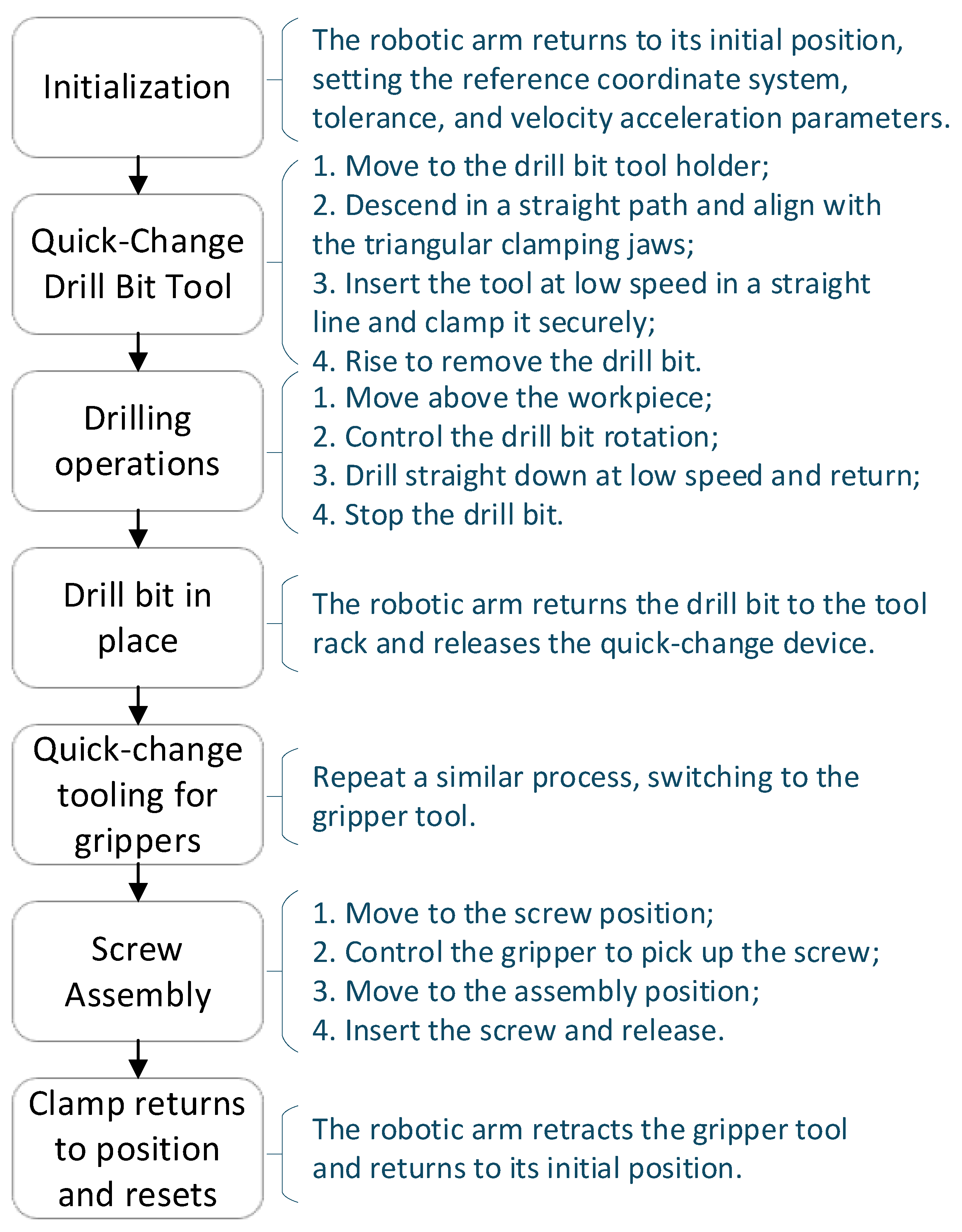 Initialization

The robotic arm returns to its initial position, setting the reference coordinate system, tolerance, and velocity acceleration parameters.

Quick-Change Drill Bit Tool

1. Move to the drill bit tool holder;
2. Descend in a straight path and align with the triangular clamping jaws;
3. Insert the tool at low speed in a straight line and clamp it securely;
4. Rise to remove the drill bit.

Drilling operations

1. Move above the workpiece;
2. Control the drill bit rotation;
3. Drill straight down at low speed and return;
4. Stop the drill bit.

Drill bit in place

The robotic arm returns the drill bit to the tool rack and releases the quick-change device.

Quick-change tooling for grippers

Repeat a similar process, switching to the gripper tool.

Screw Assembly

1. Move to the screw position;
2. Control the gripper to pick up the screw;
3. Move to the assembly position;
4. Insert the screw and release.

Clamp returns to position and resets

The robotic arm retracts the gripper tool and returns to its initial position.