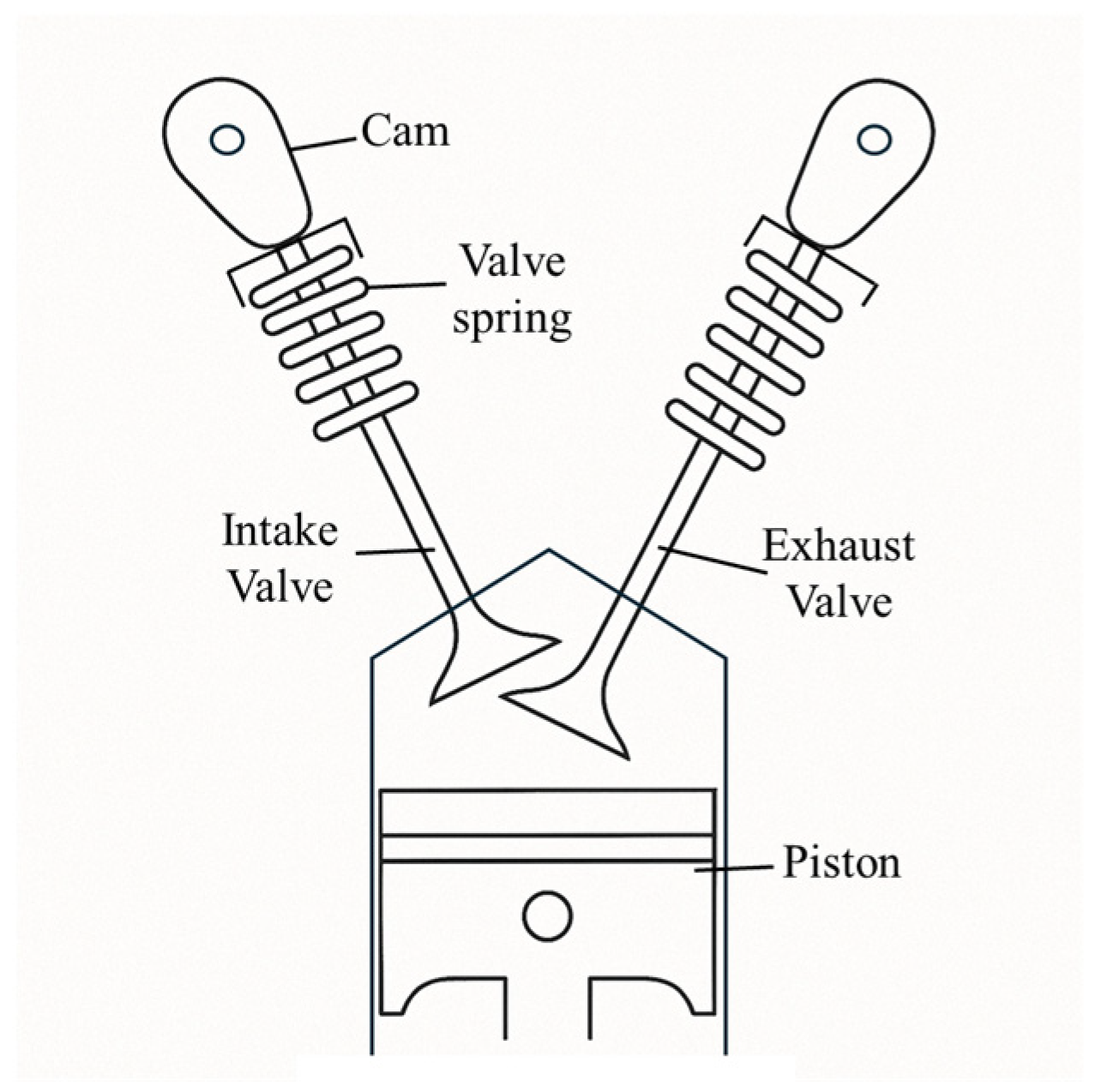 Cam

Valve spring

Intake Valve

Exhaust Valve

Piston