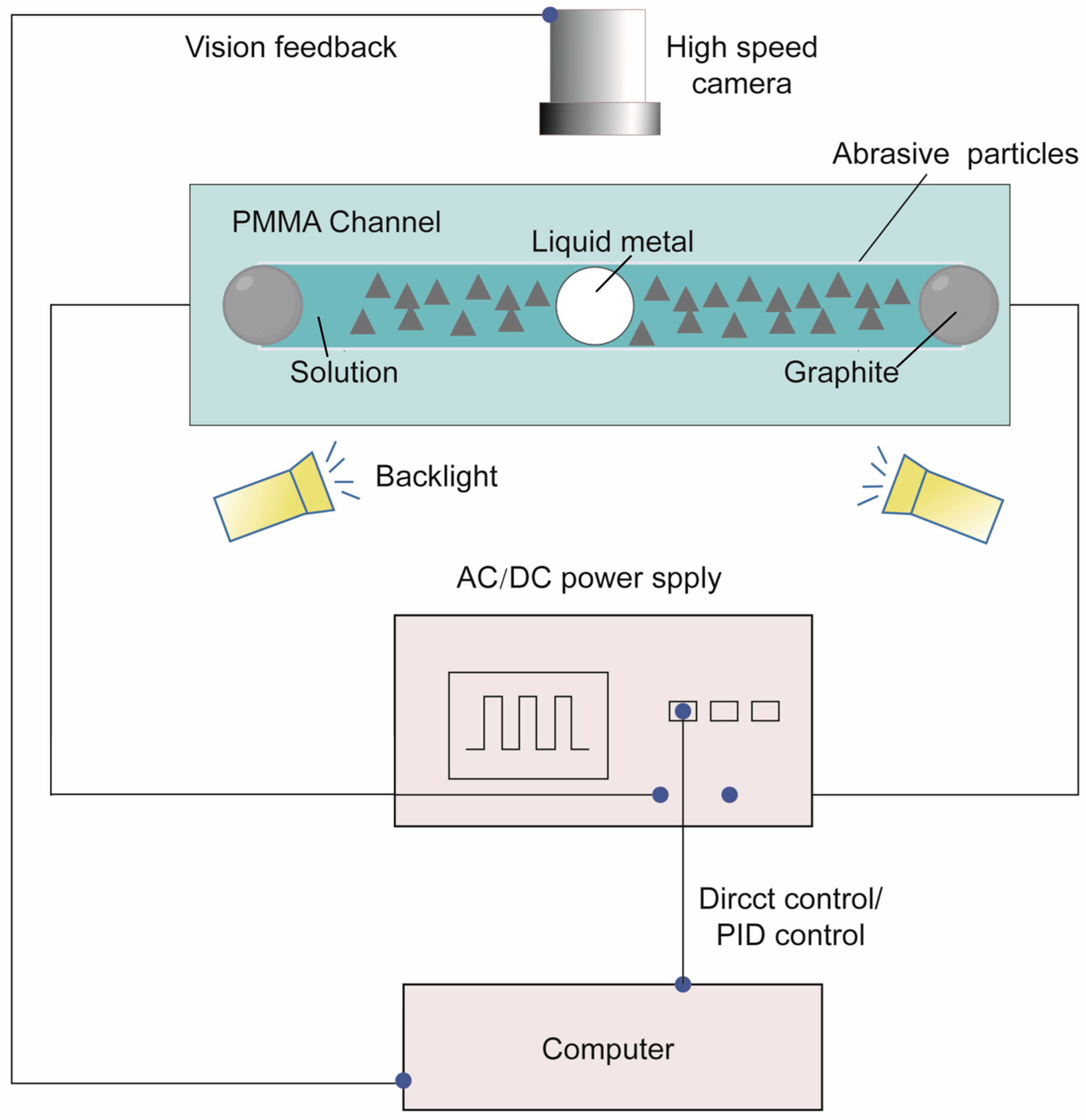 Vision feedback

High speed camera

Abrasive particles

PMMA Channel

Liquid metal

Solution

Graphite

Backlight

AC/DC power spply

Dircct control/ PID control

Computer