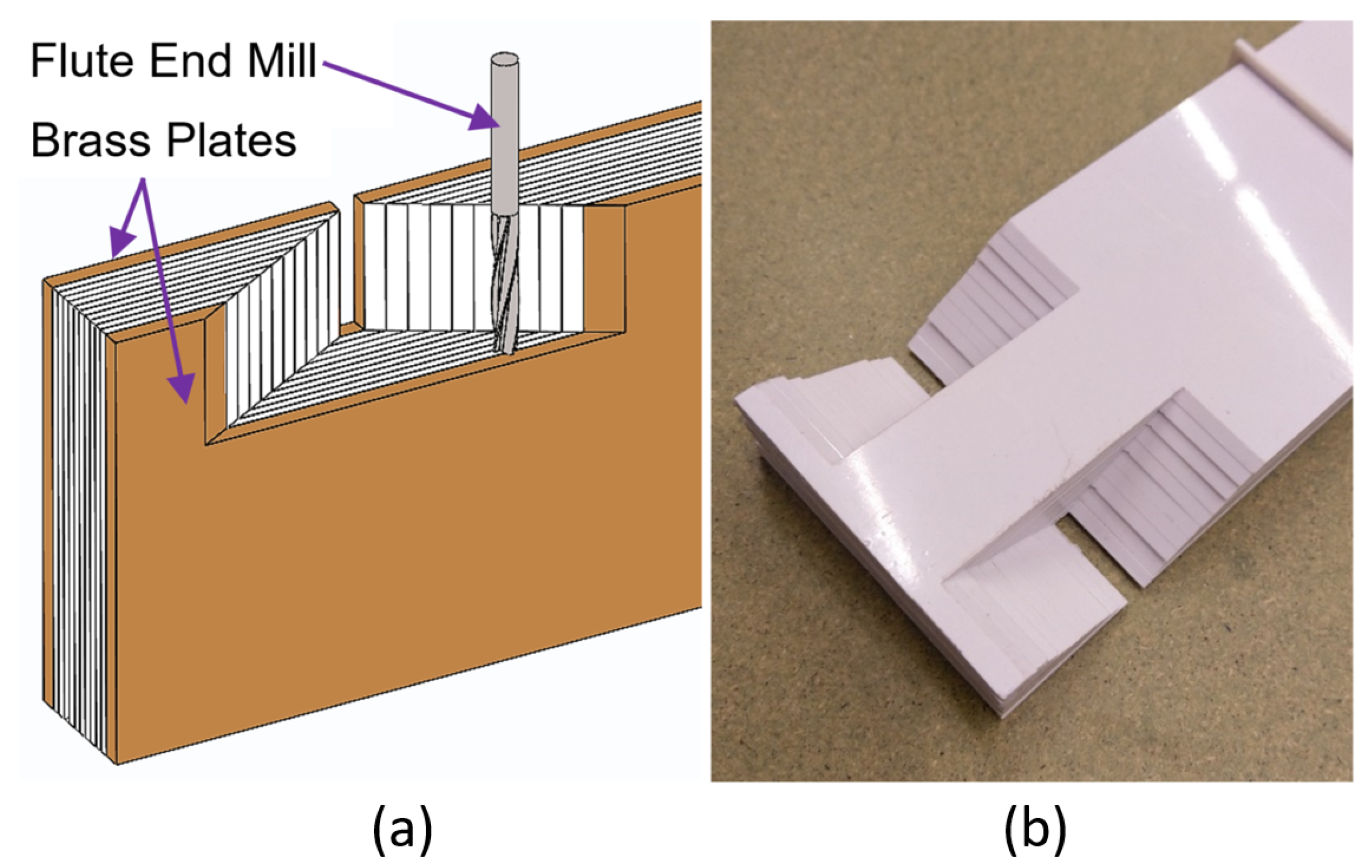 Flute End Mill
Brass Plates
(a)
(b)