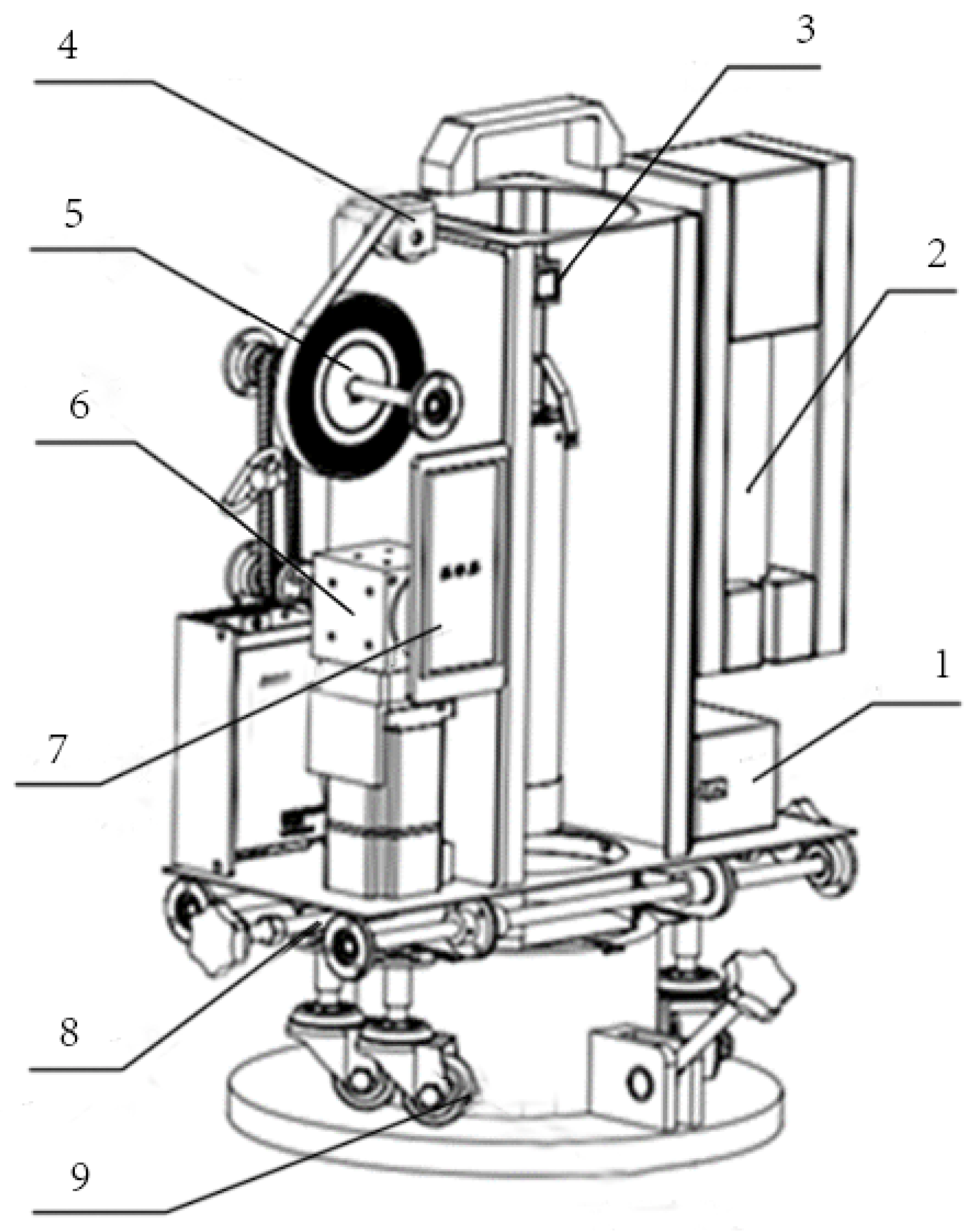 4
3
5
2
6
1
7
8
9