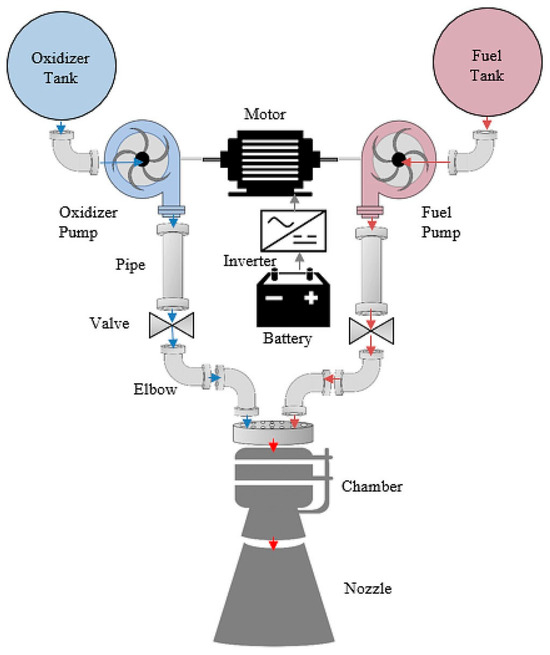 Oxidizer Tank

Fuel Tank

Motor

Oxidizer Pump

Fuel Pump

Pipe

Inverter

Valve

Battery

Elbow

Chamber

Nozzle