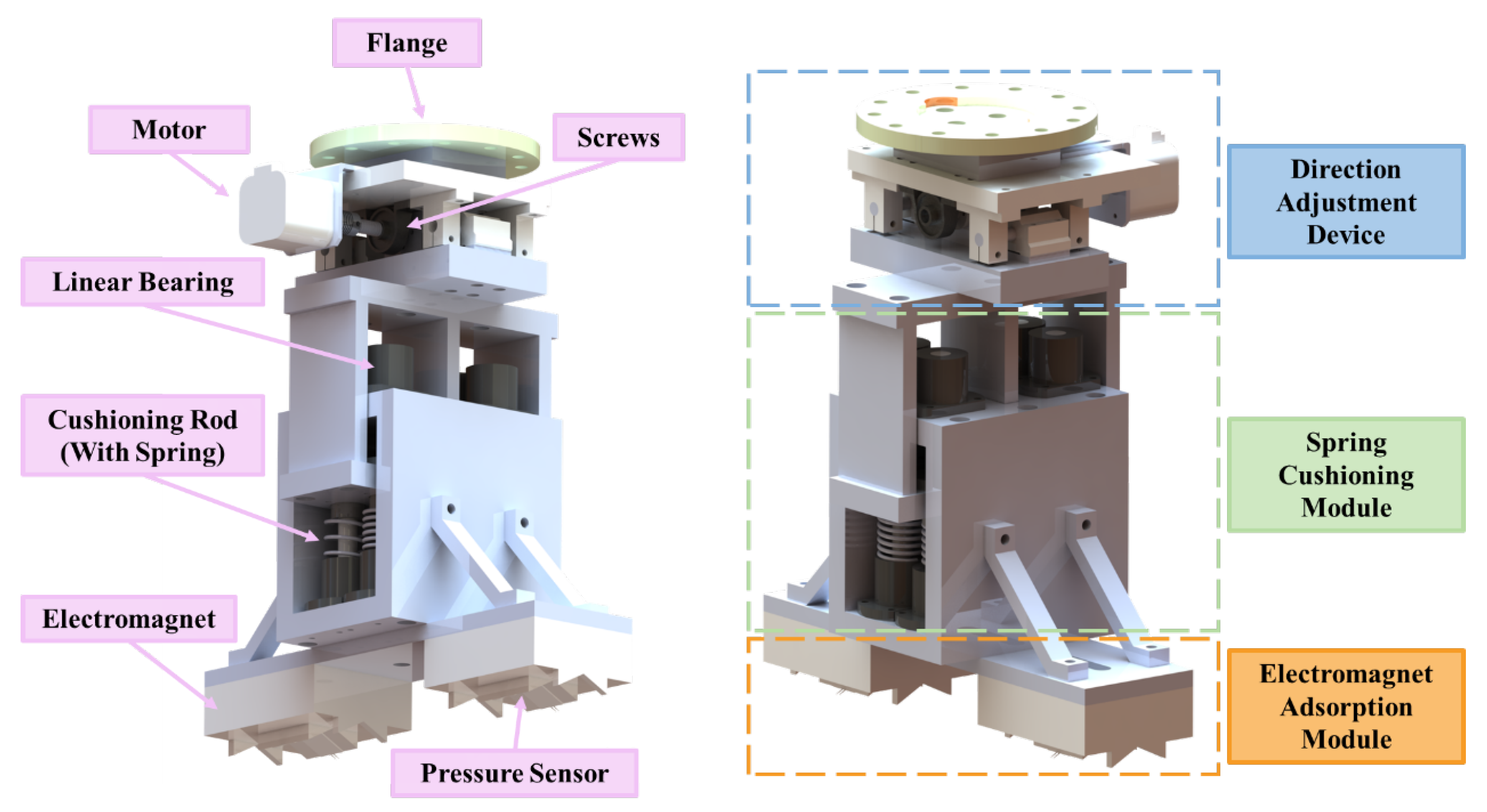 Flange

Motor

Screws

Linear Bearing

Cushioning Rod (With Spring)

Electromagnet

Pressure Sensor

Direction Adjustment Device

Spring Cushioning Module

Electromagnet Adsorption Module