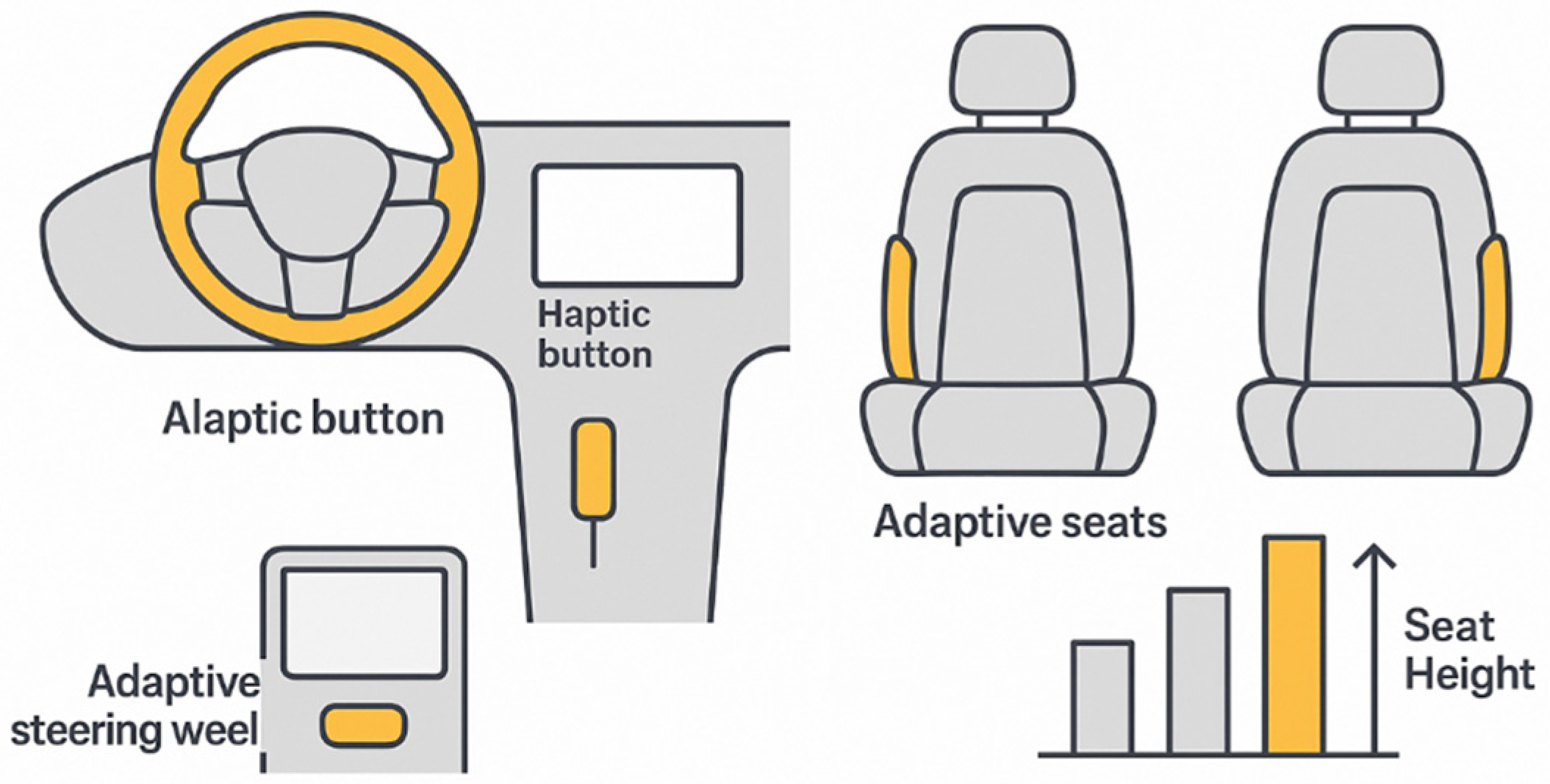 Haptic button

Alaptic button

Adaptive steering weel

Adaptive seats

Seat Height