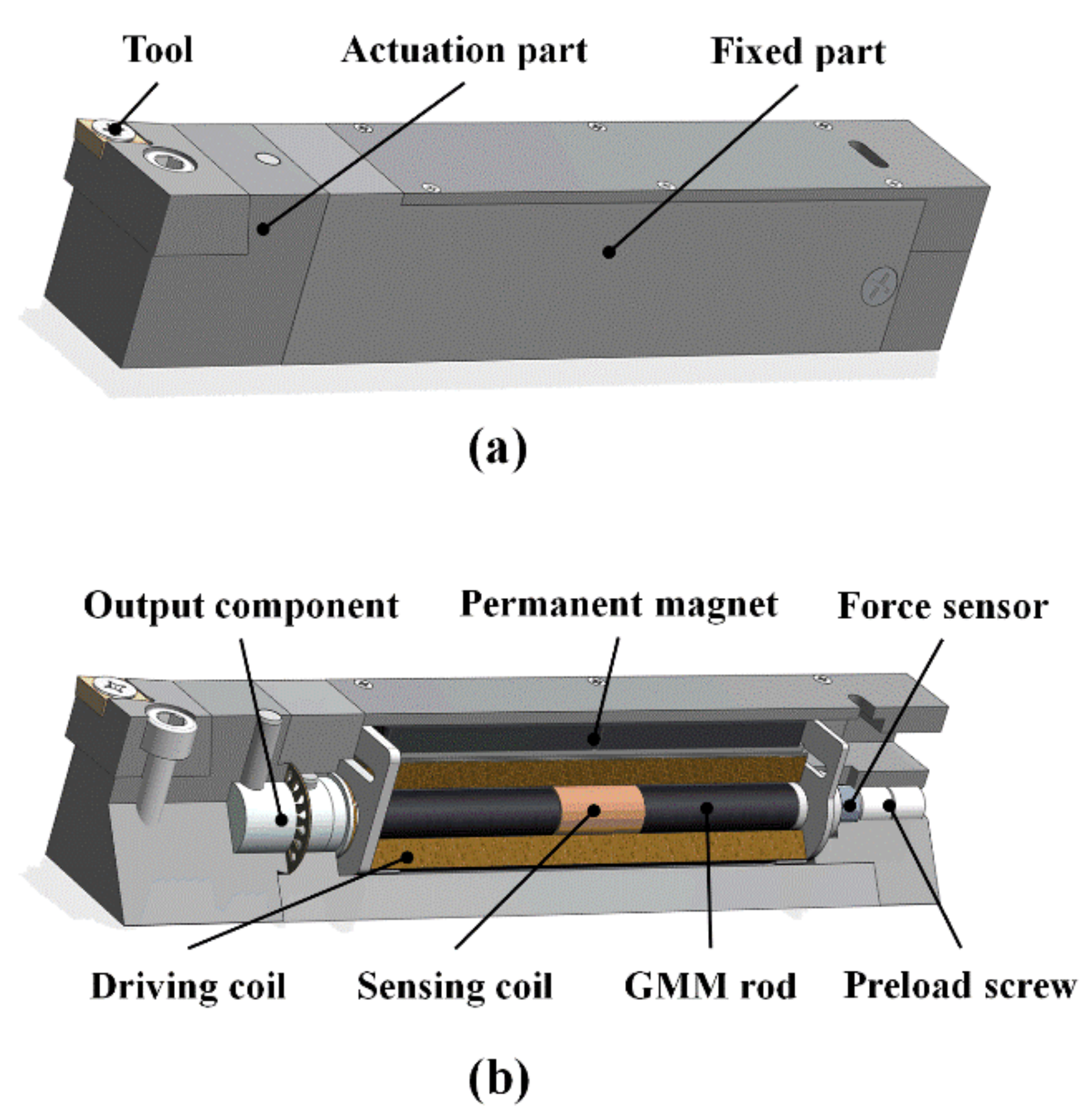 Tool
Actuation part
Fixed part

(a)

Output component
Permanent magnet
Force sensor

Driving coil
Sensing coil
GMM rod
Preload screw

(b)