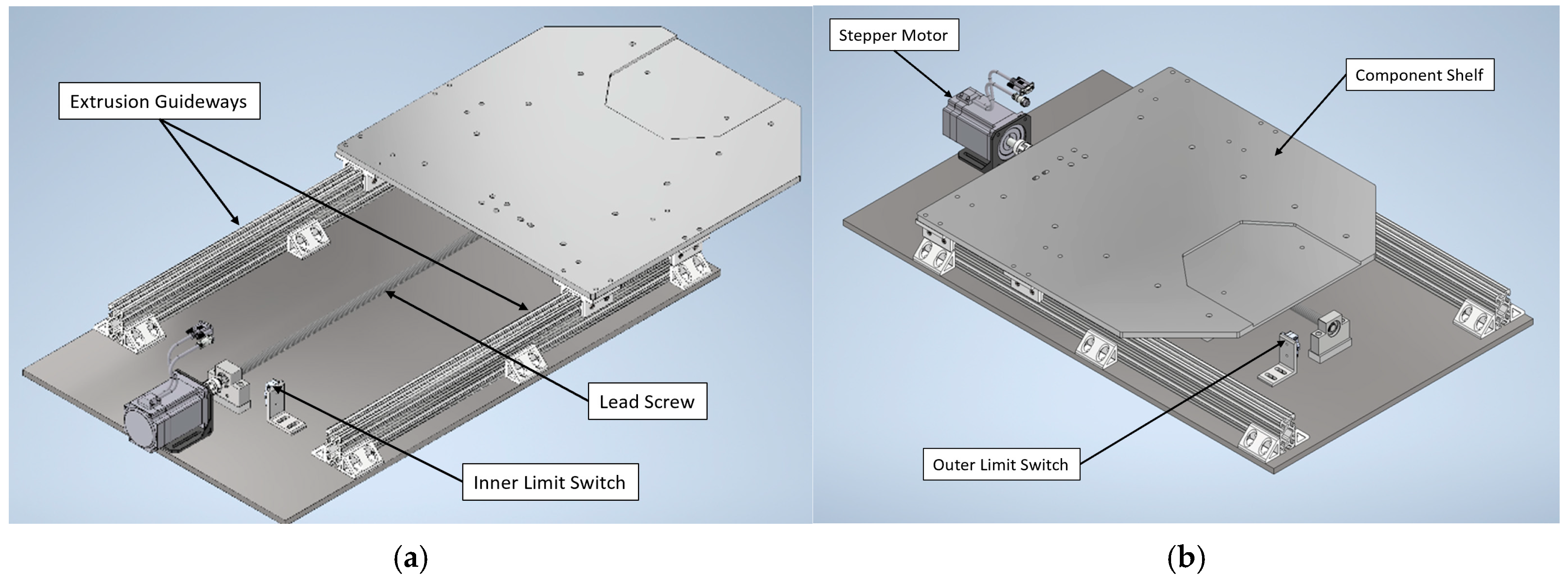 Extrusion Guideways

Lead Screw

Inner Limit Switch

(a)

Stepper Motor

Component Shelf

Outer Limit Switch

(b)