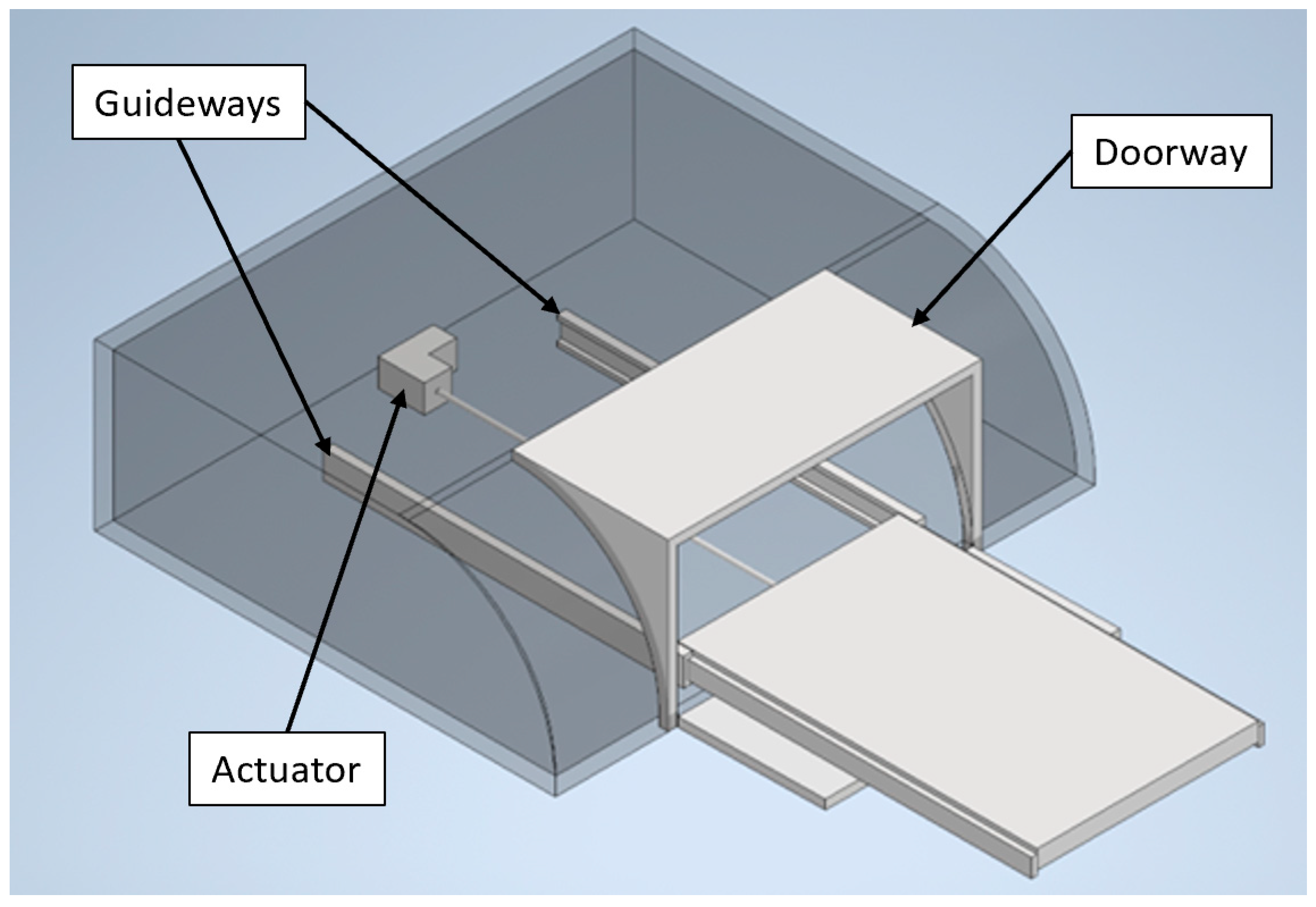 Guideways

Doorway

Actuator