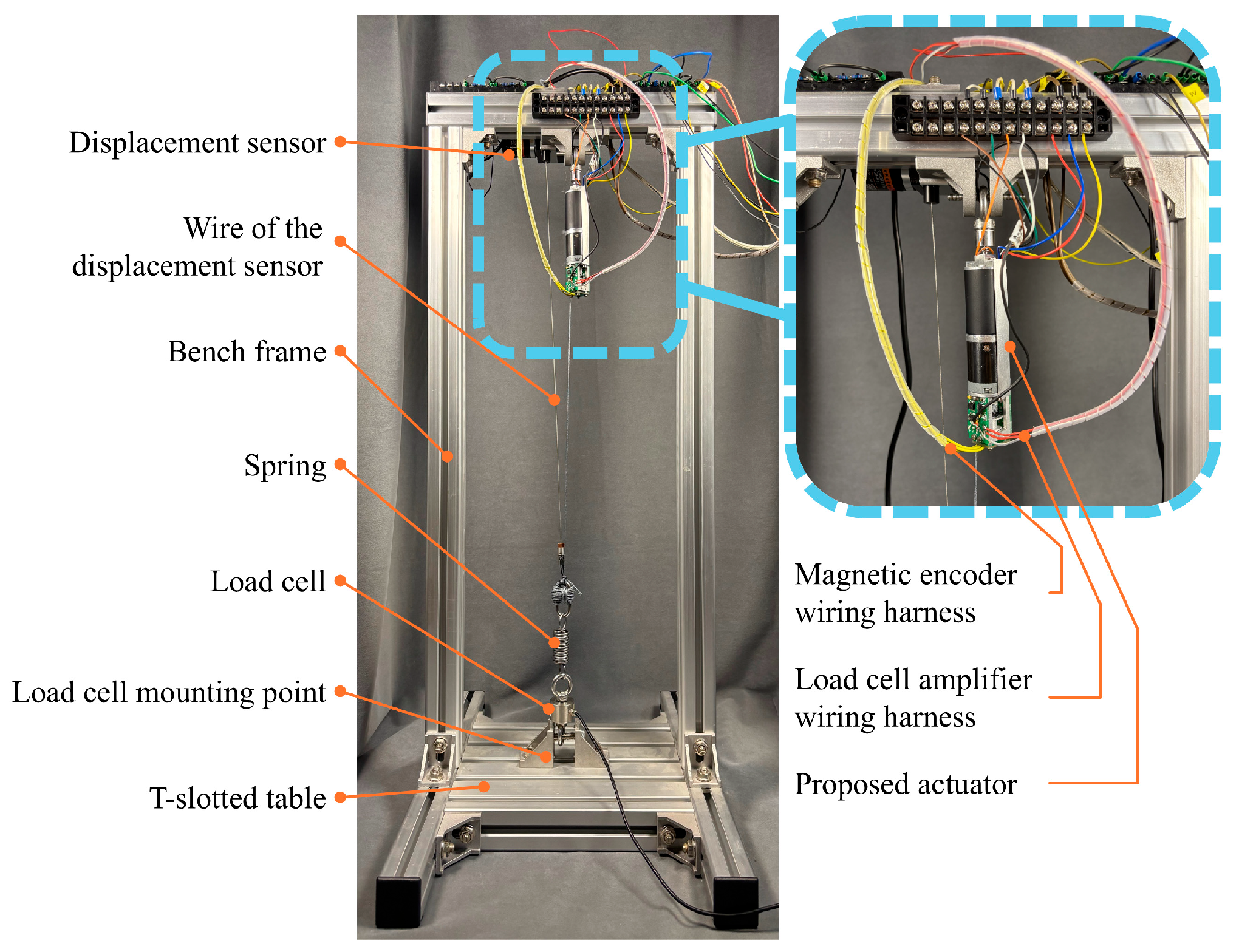 Displacement sensor

Wire of the displacement sensor

Bench frame

Spring

Load cell

Load cell mounting point

T-slotted table

Magnetic encoder wiring harness

Load cell amplifier wiring harness

Proposed actuator