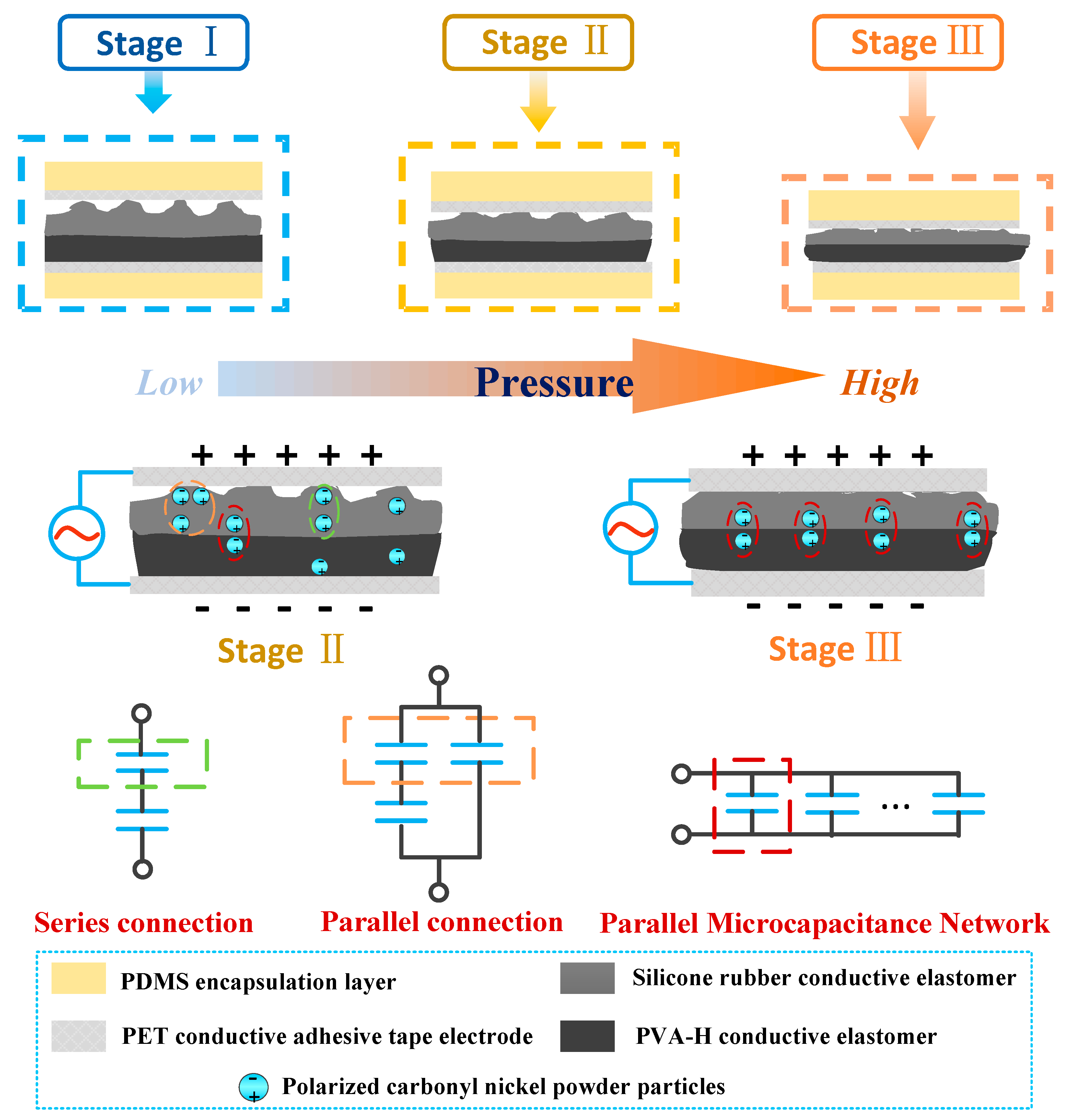 Stage I

Stage II

Stage III

Low

Pressure

High

+ + + + +

- - - - -

Stage II

+ + + + +

- - - - -

Stage III

...

Series connection

Parallel connection

Parallel Microcapacitance Network

PDMS encapsulation layer

Silicone rubber conductive elastomer

PET conductive adhesive tape electrode

PVA-H conductive elastomer

Polarized carbonyl nickel powder particles