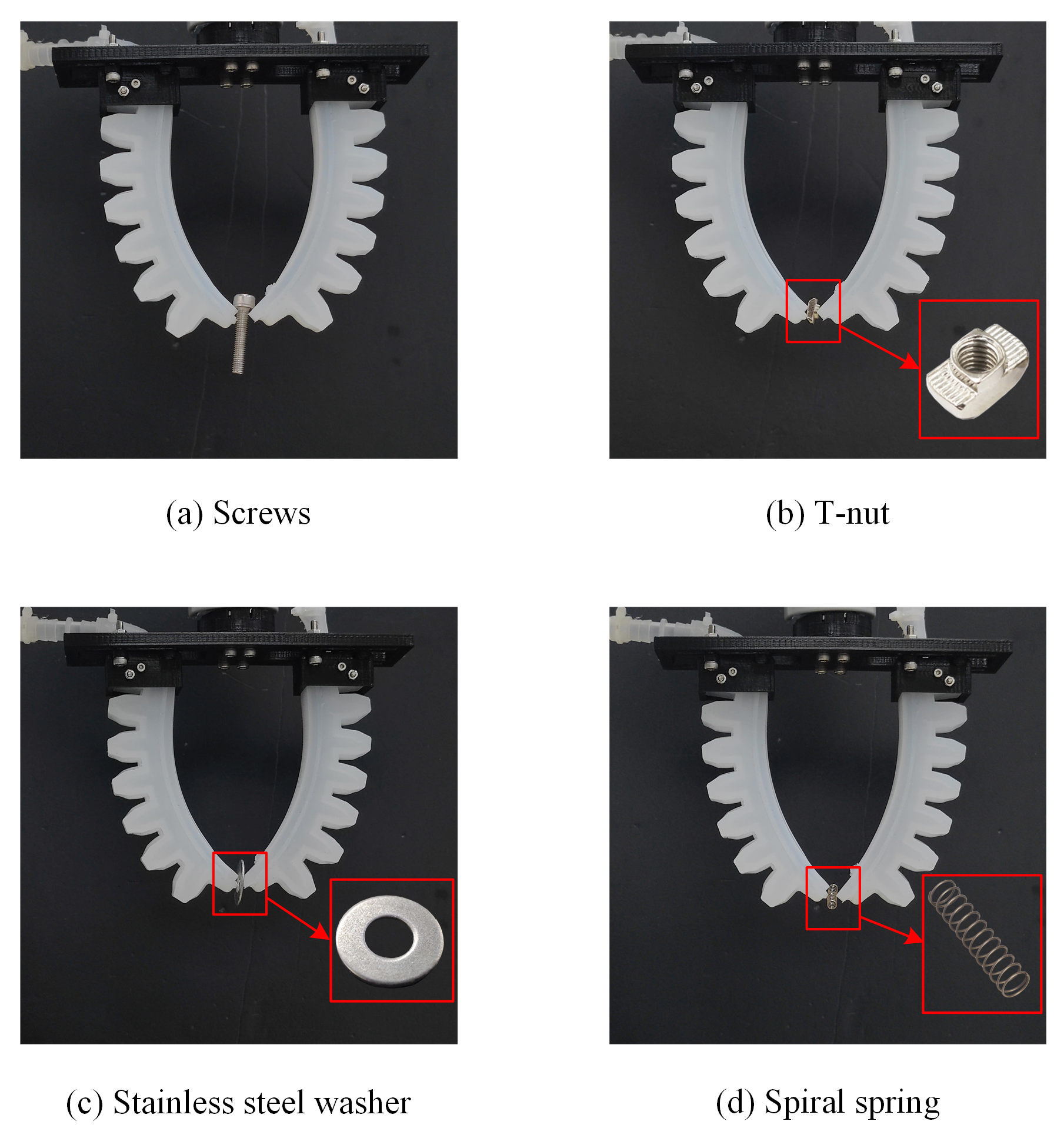 (a) Screws

(b) T-nut

(c) Stainless steel washer

(d) Spiral spring