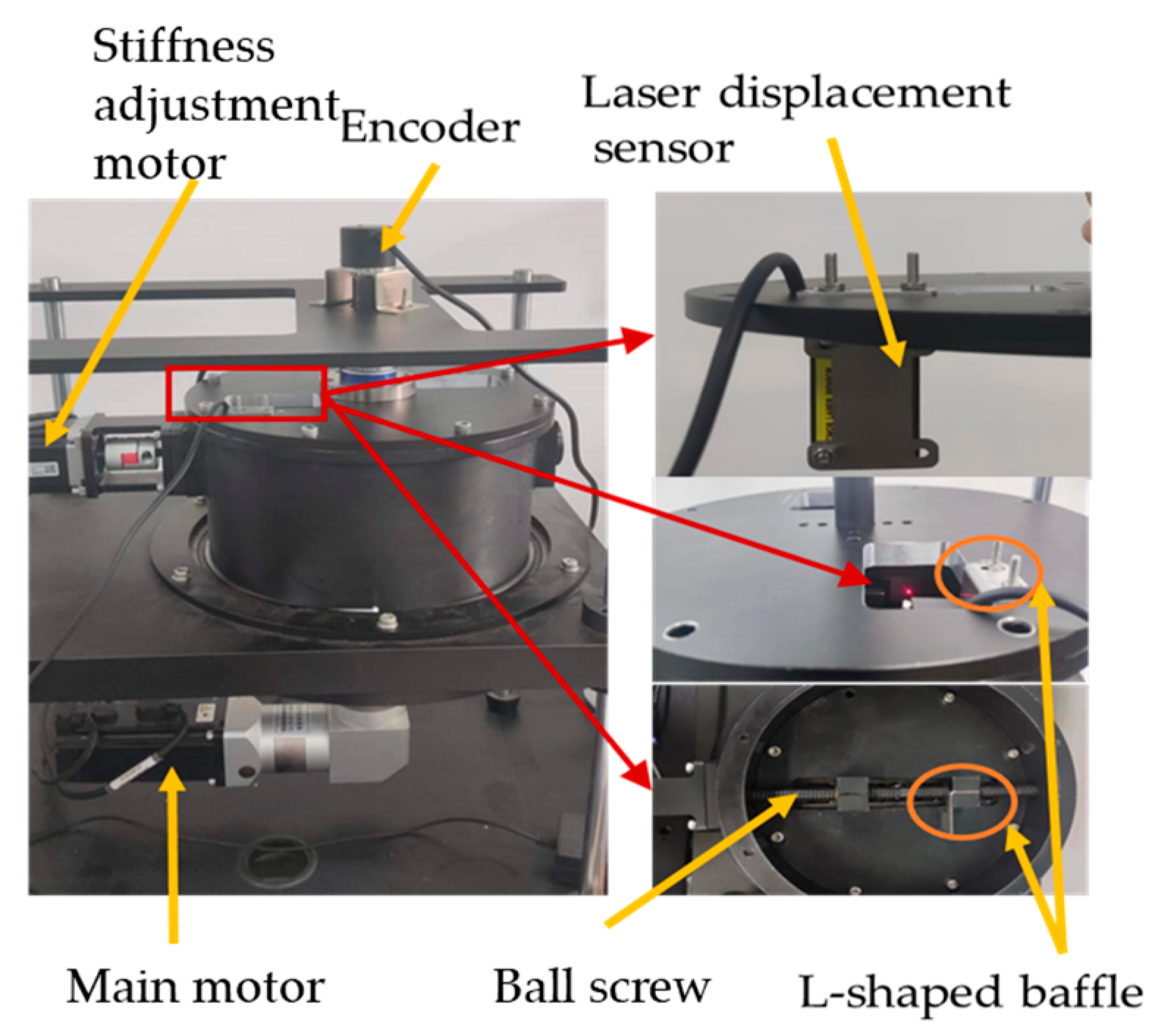 Stiffness adjustment motor

Encoder

Laser displacement sensor

Main motor

Ball screw

L-shaped baffle