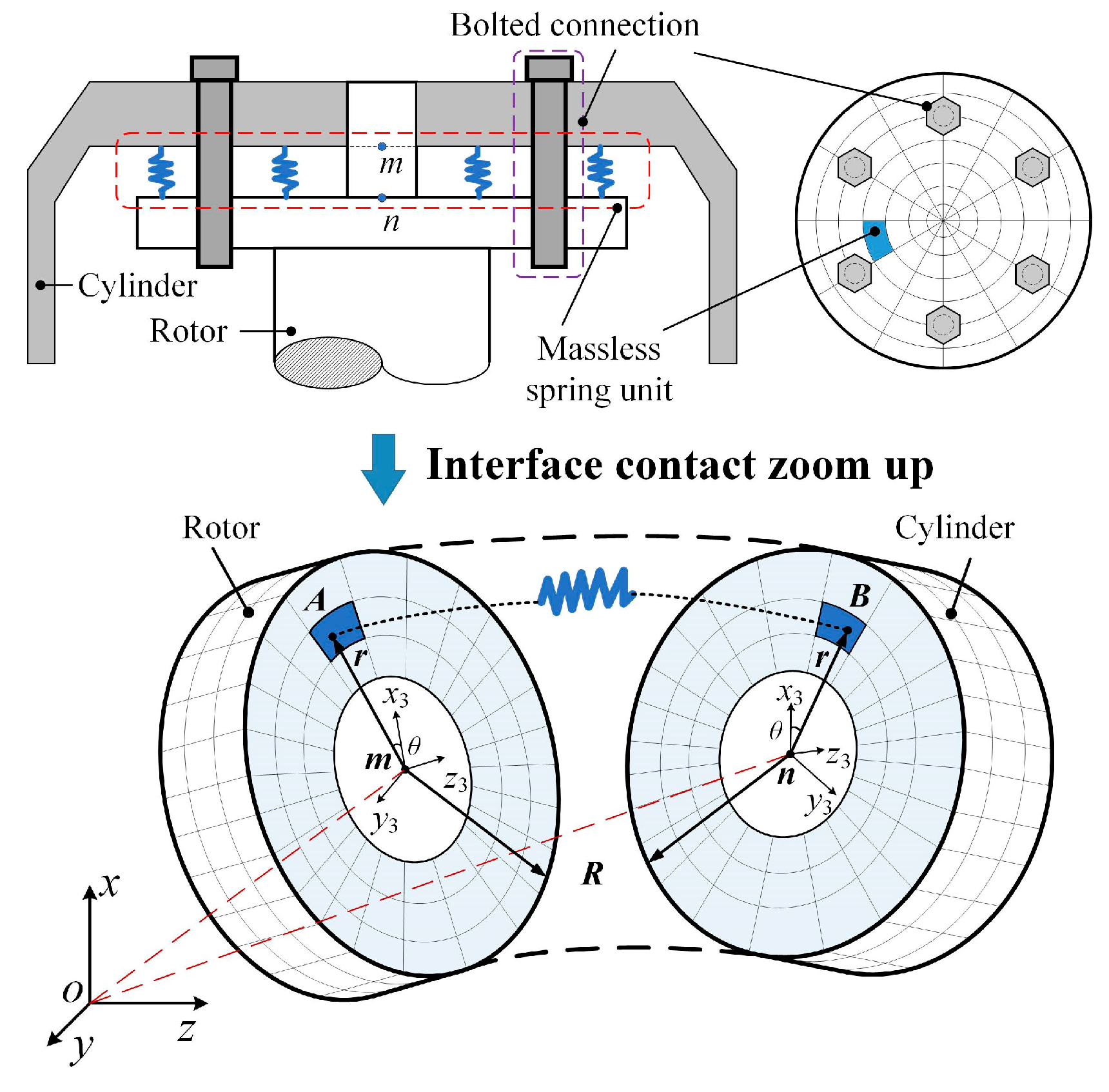 Bolted connection

$m$

$n$

Cylinder

Rotor

Massless spring unit

Interface contact zoom up

Rotor

Cylinder

$A$

$B$

$r$

$r$

$x_3$

$\theta$

$m$

$z_3$

$y_3$

$x_3$

$\theta$

$z_3$

$n$

$y_3$

$R$

$x$

$o$

$z$

$y$