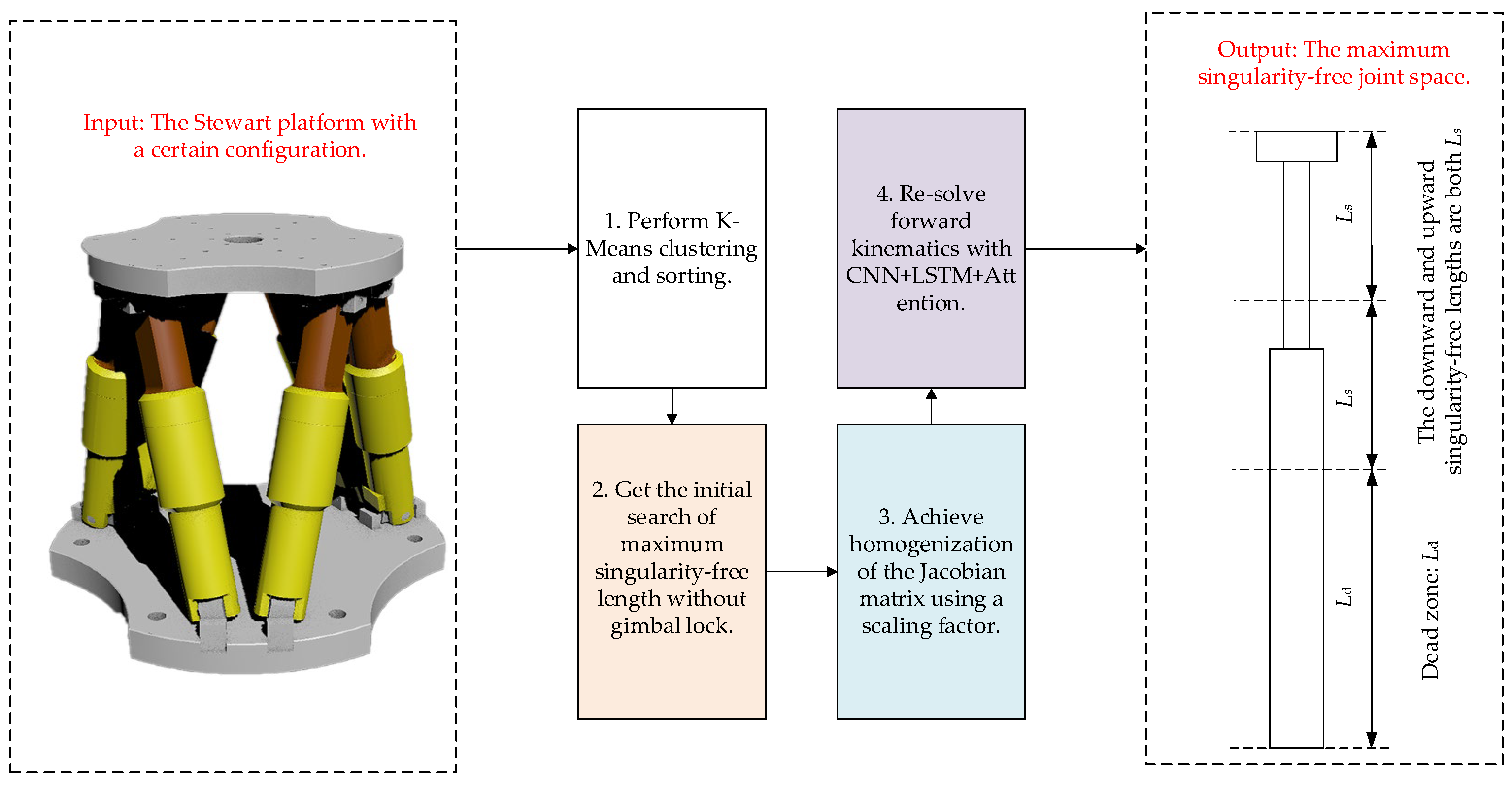 Input: The Stewart platform with a certain configuration.

1. Perform K-Means clustering and sorting.

2. Get the initial search of maximum singularity-free length without gimbal lock.

3. Achieve homogenization of the Jacobian matrix using a scaling factor.

4. Re-solve forward kinematics with CNN+LSTM+Attention.

Output: The maximum singularity-free joint space.

$L_s$

$L_s$

$L_d$

The downward and upward singularity-free lengths are both $L_s$

Dead zone: $L_d$