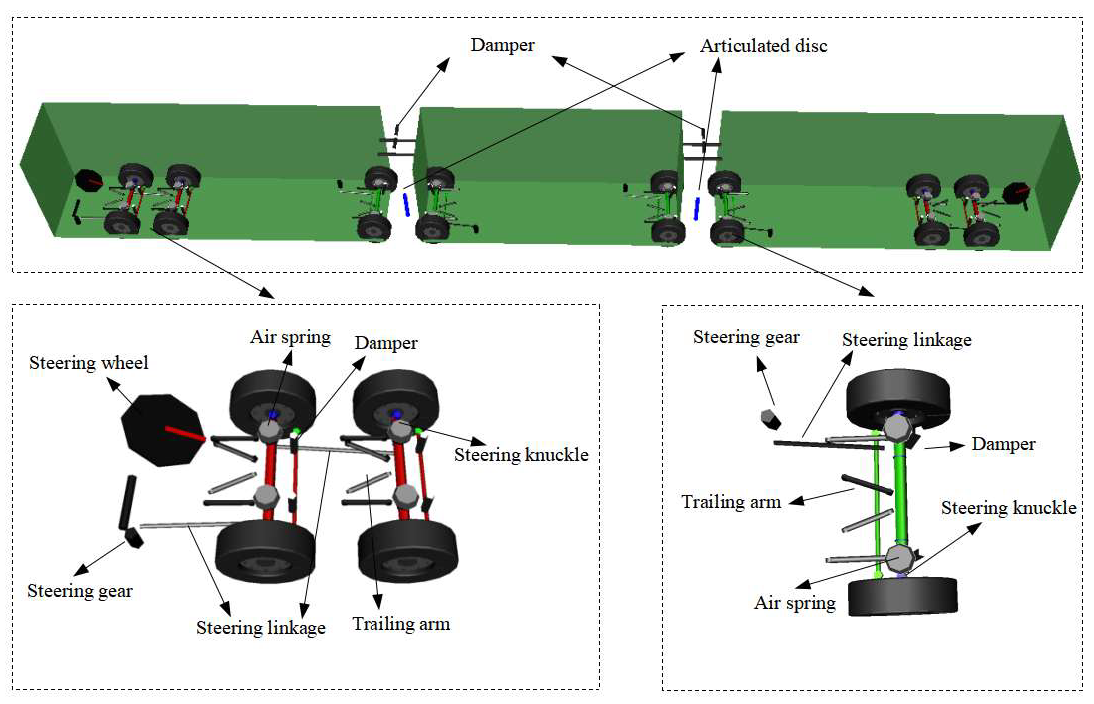 Damper
Articulated disc

Air spring
Damper
Steering wheel
Steering knuckle
Steering gear
Steering linkage
Trailing arm

Steering gear
Steering linkage
Damper
Trailing arm
Steering knuckle
Air spring