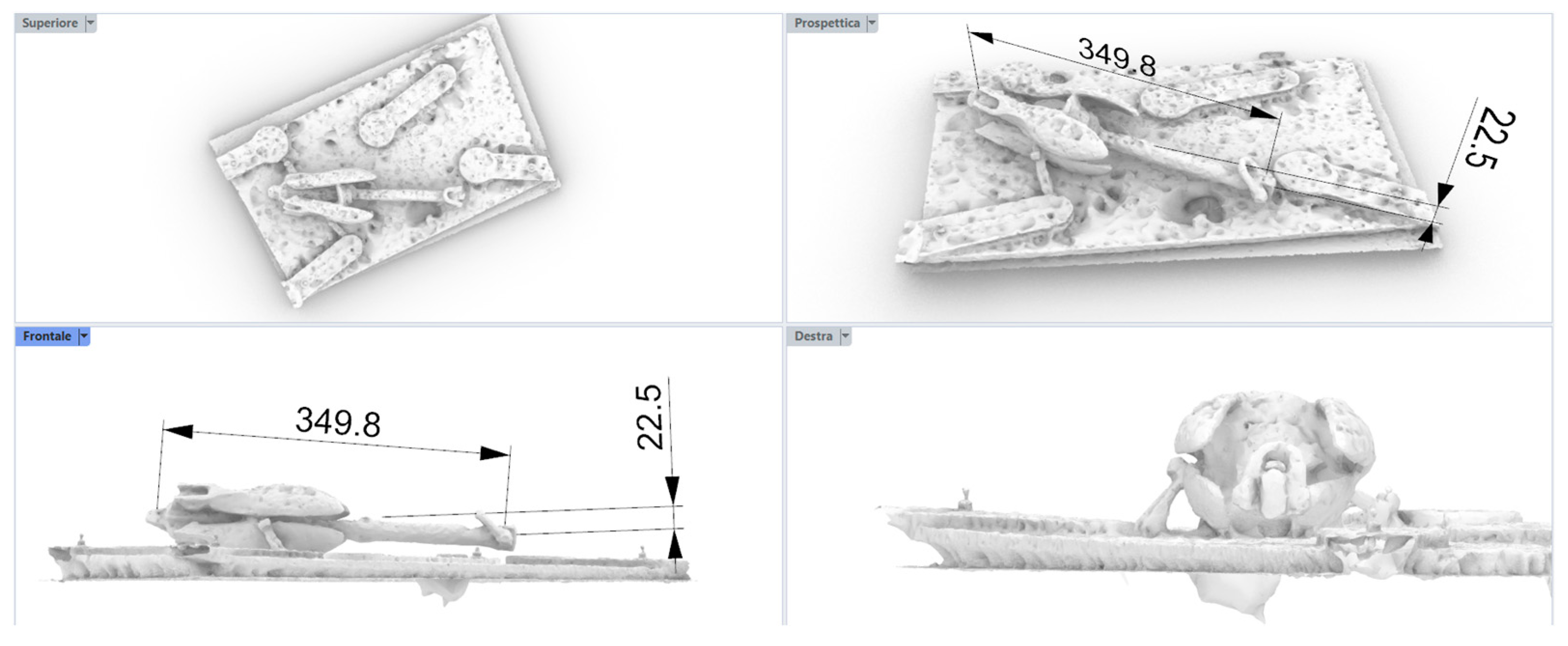 Superiore

Prospettica

349.8

22.5

Frontale

349.8

22.5

Destra