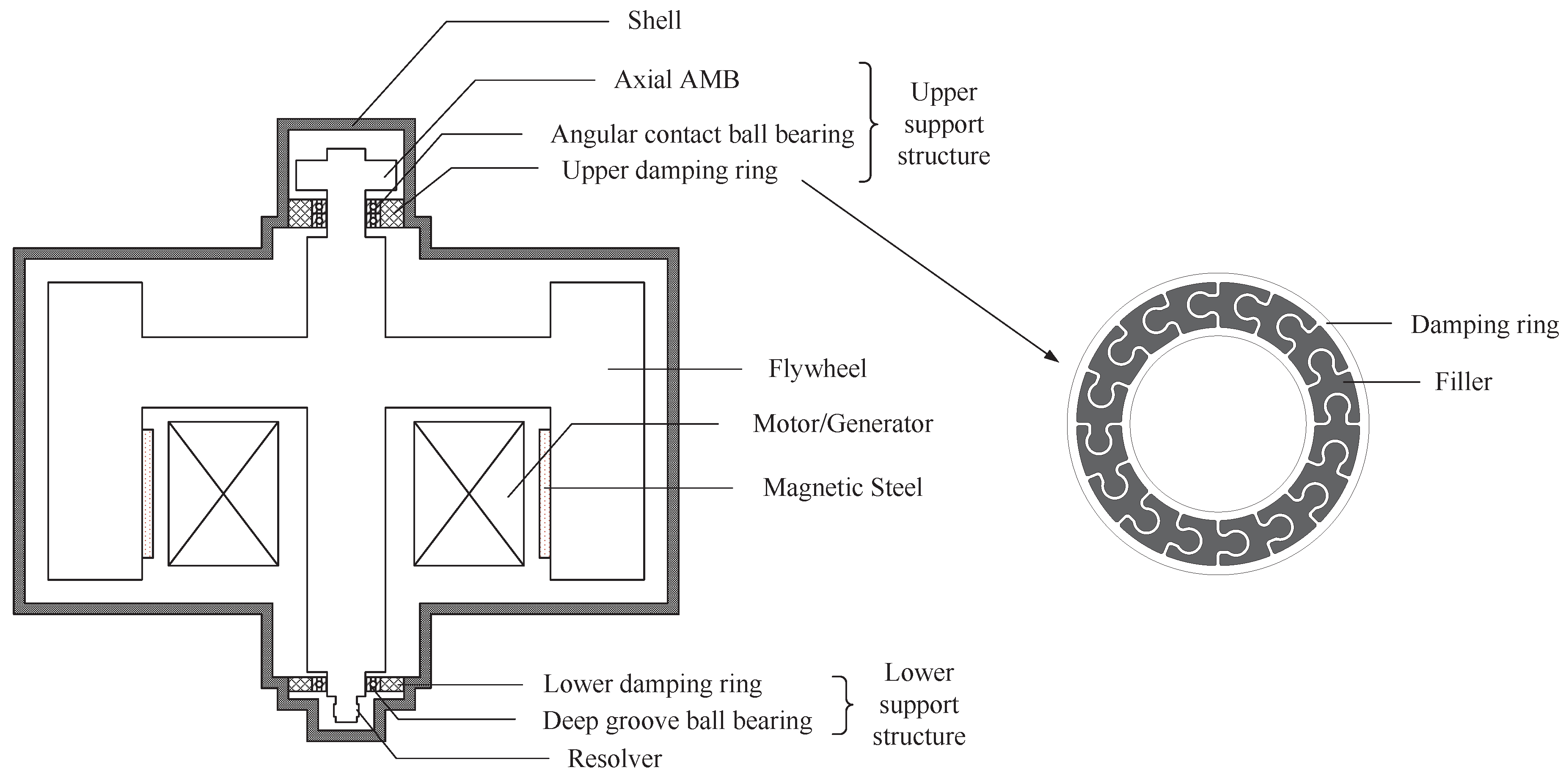 Shell

Axial AMB

Angular contact ball bearing

Upper damping ring

Upper support structure

Damping ring

Filler

Flywheel

Motor/Generator

Magnetic Steel

Lower damping ring

Deep groove ball bearing

Lower support structure

Resolver