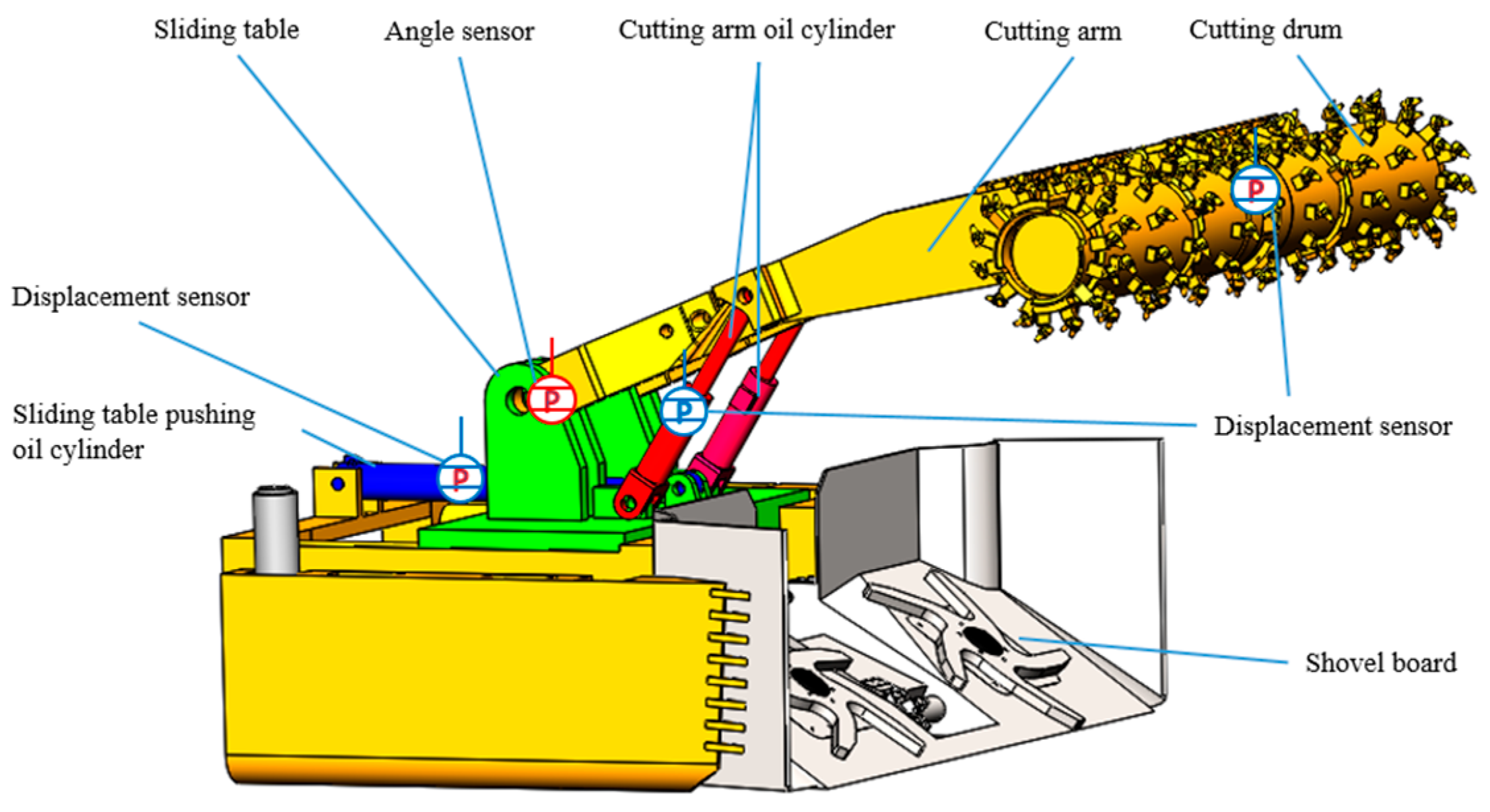 Sliding table
Angle sensor
Cutting arm oil cylinder
Cutting arm
Cutting drum
Displacement sensor
Sliding table pushing oil cylinder
P
P
P
P
Displacement sensor
Shovel board