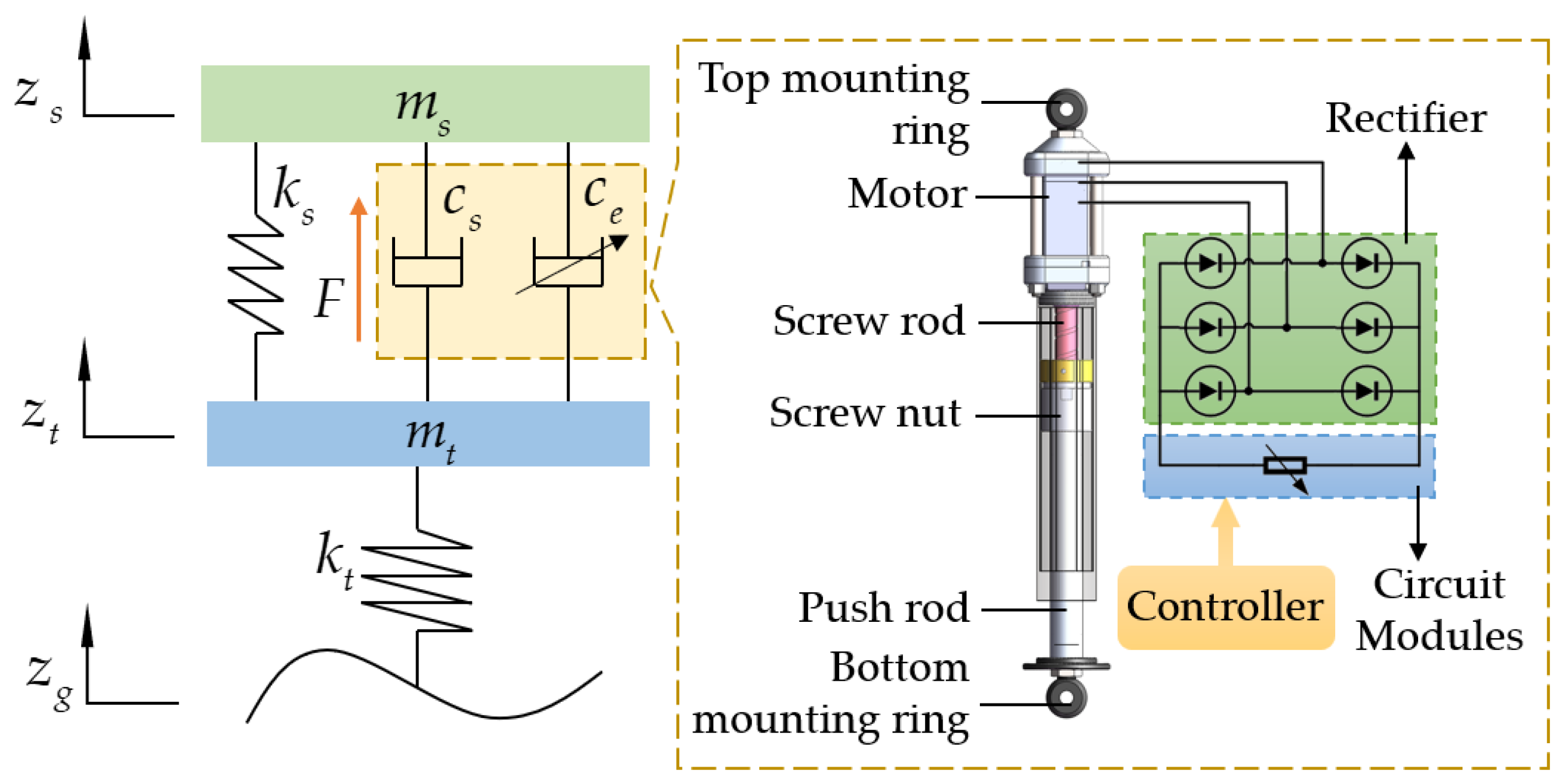 $z_s$
$m_s$
$k_s$
$c_s$
$c_e$
$F$
$z_t$
$m_t$
$k_t$
$z_g$

Top mounting ring
Motor
Screw rod
Screw nut
Push rod
Bottom mounting ring
Rectifier
Controller
Circuit Modules