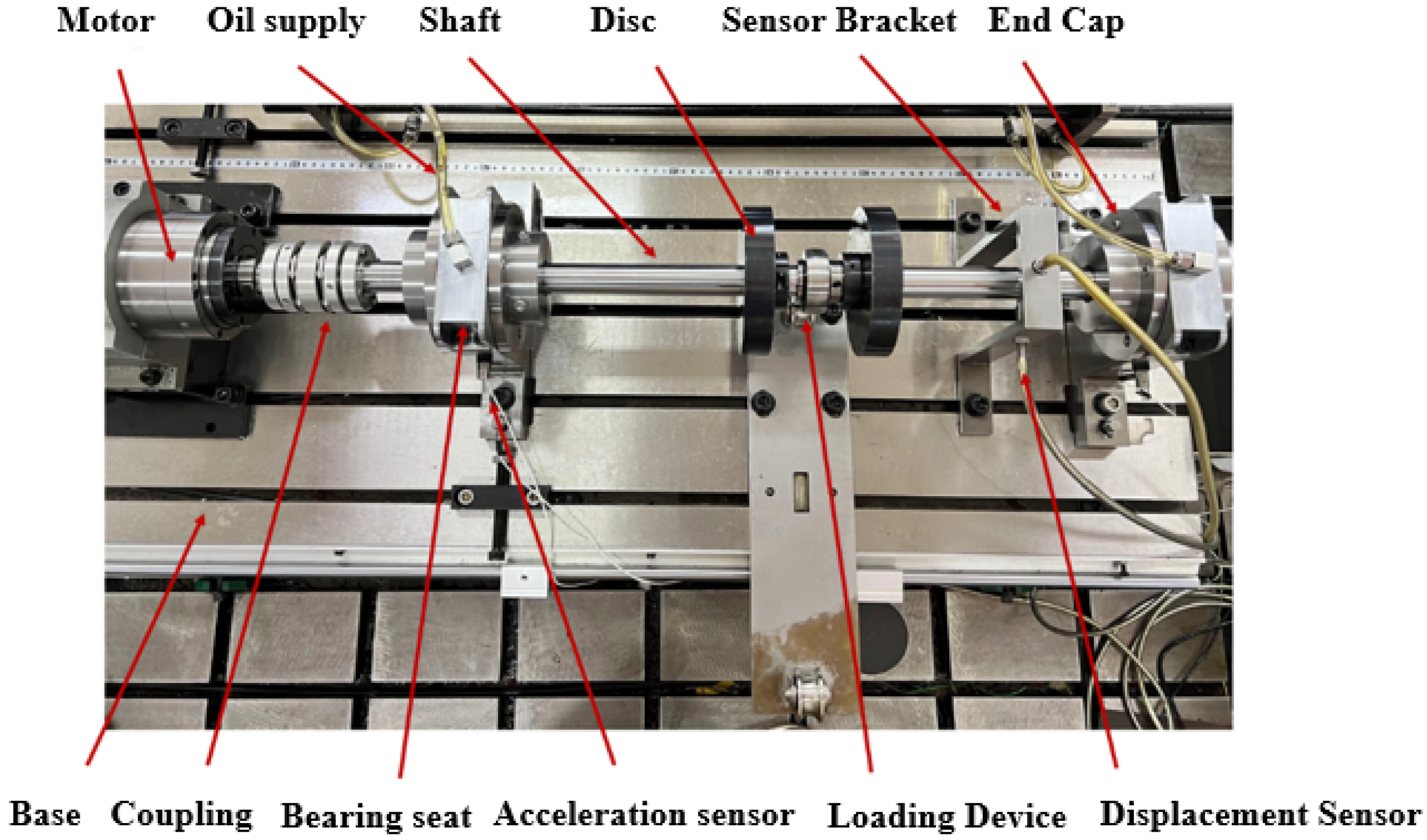 Motor Oil supply Shaft Disc Sensor Bracket End Cap

Base Coupling Bearing seat Acceleration sensor Loading Device Displacement Sensor