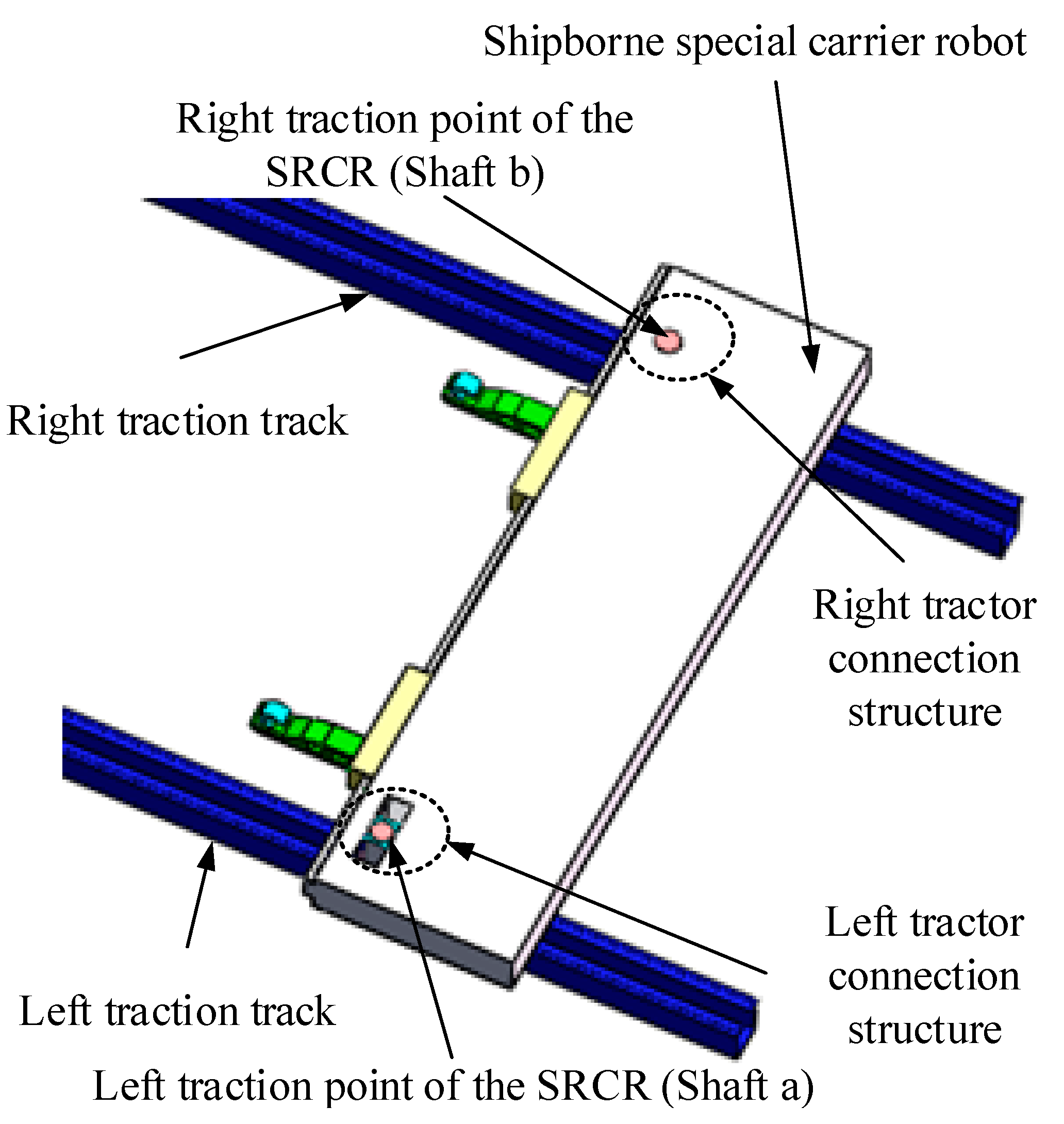 Shipborne special carrier robot

Right traction point of the SRCR (Shaft b)

Right traction track

Right tractor connection structure

Left tractor connection structure

Left traction track

Left traction point of the SRCR (Shaft a)