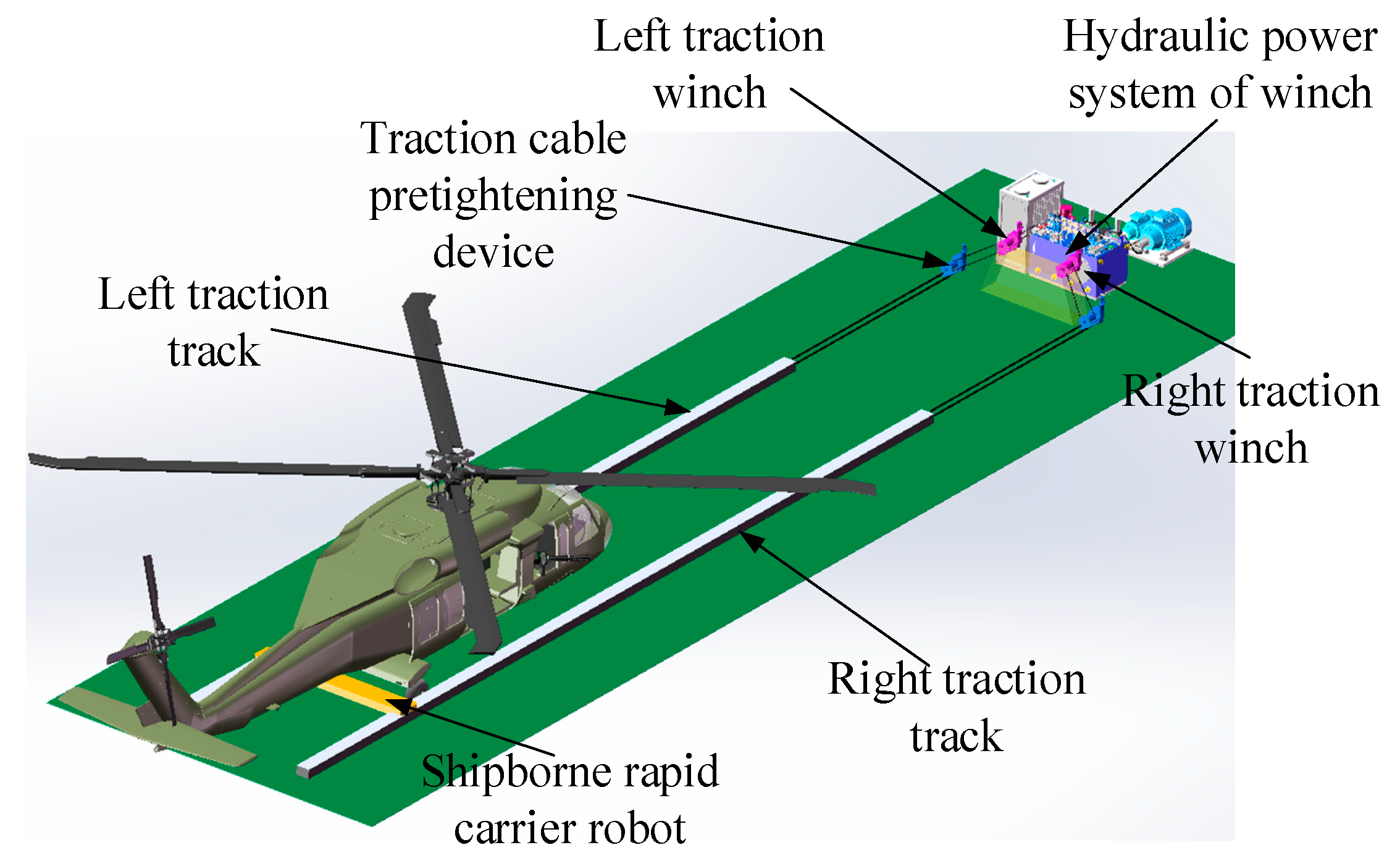 Left traction winch

Hydraulic power system of winch

Traction cable pretightening device

Left traction track

Right traction winch

Right traction track

Shipborne rapid carrier robot