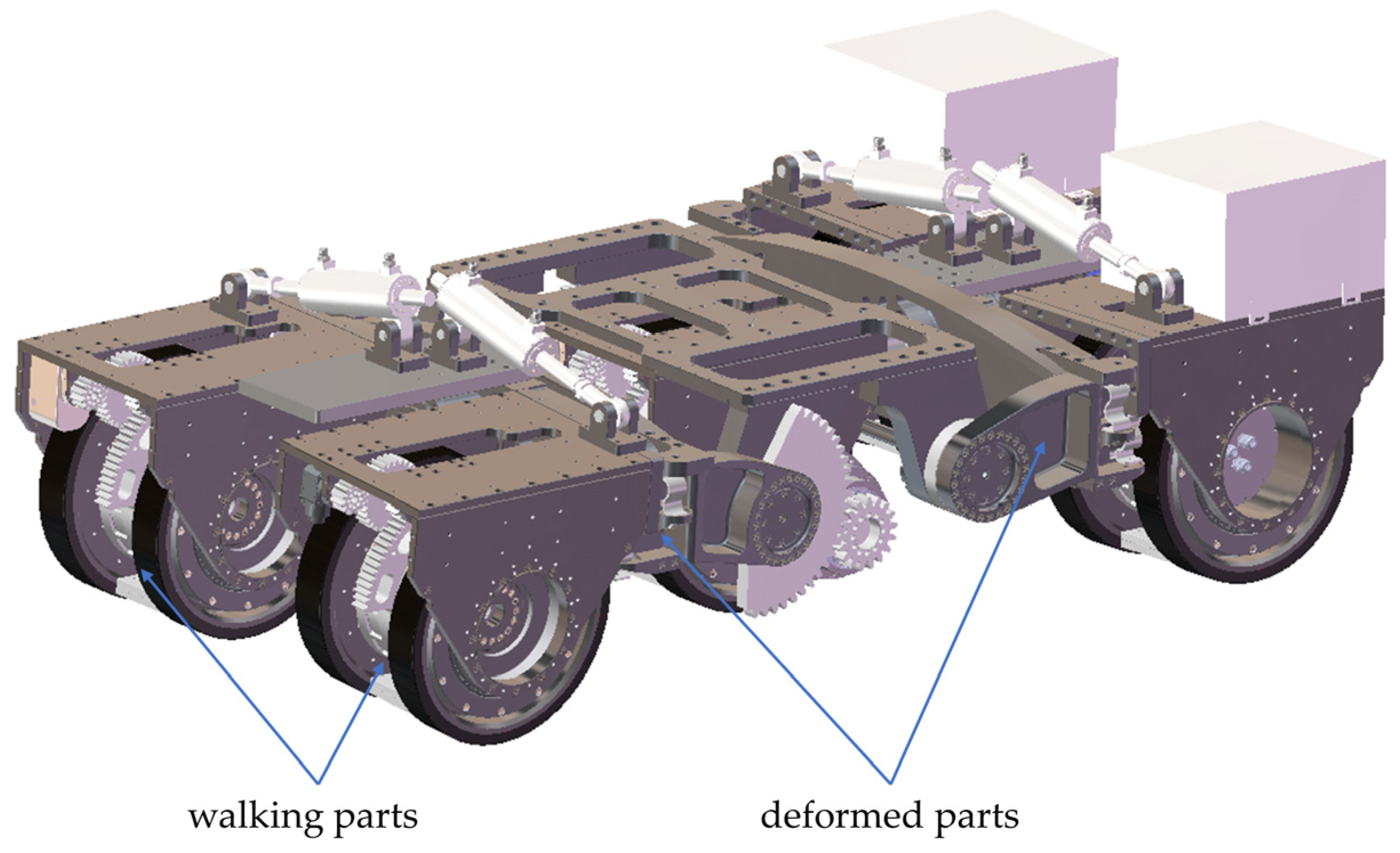 walking parts

deformed parts