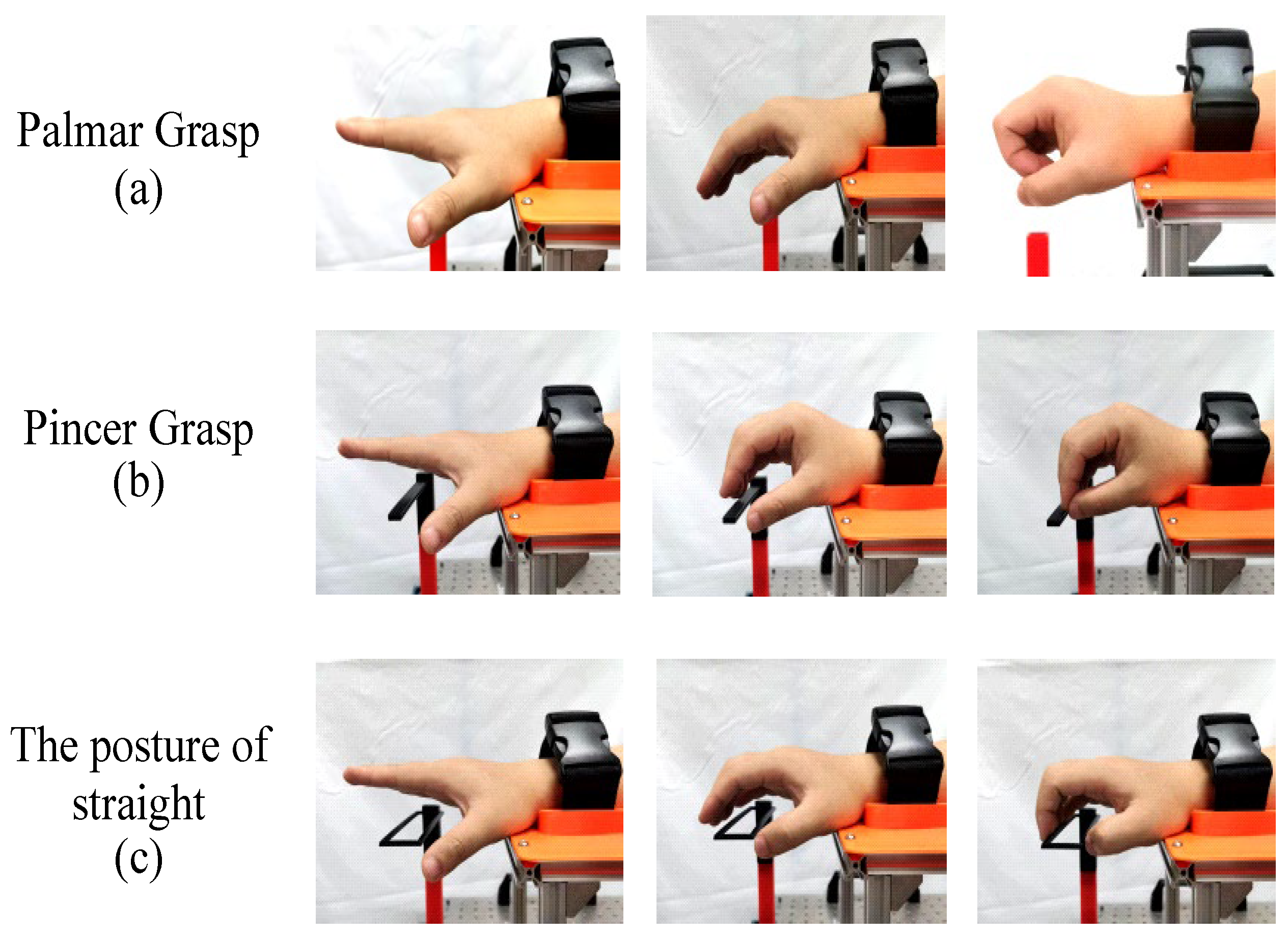 Palmar Grasp
(a)

Pincer Grasp
(b)

The posture of straight
(c)