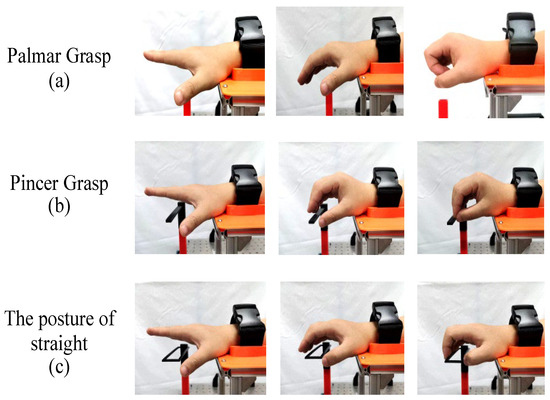 Palmar Grasp
(a)

Pincer Grasp
(b)

The posture of straight
(c)