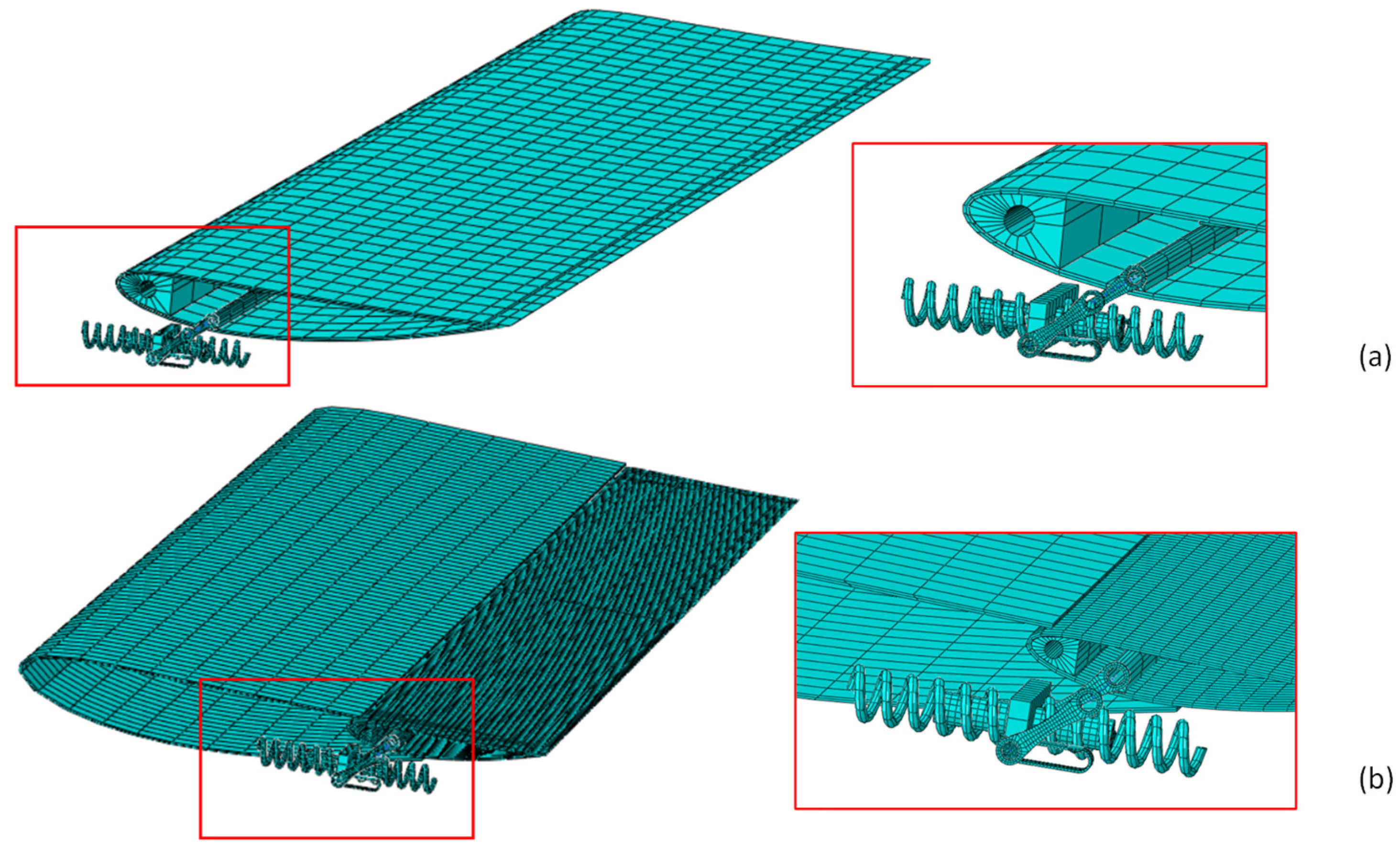 (a)

(b)