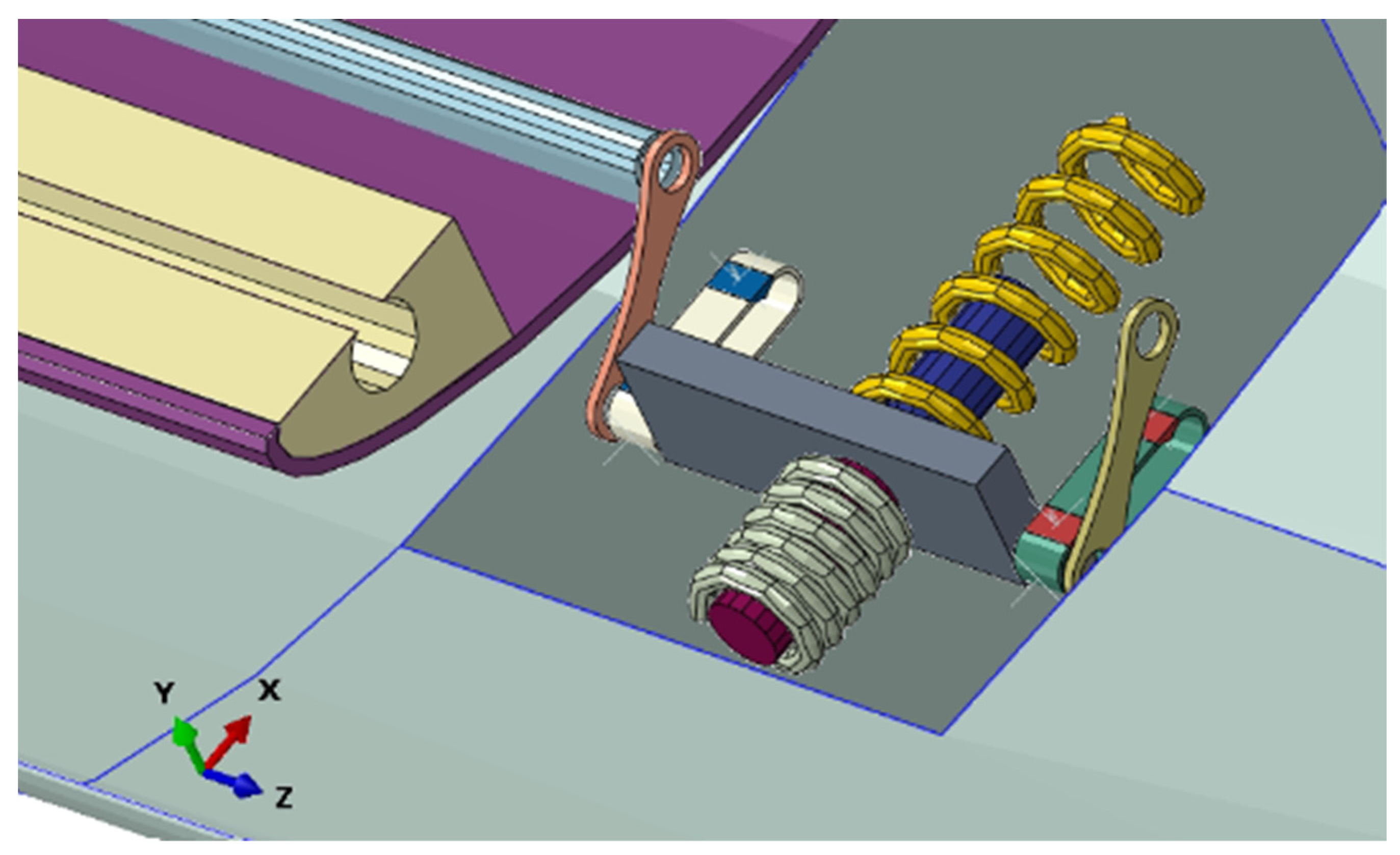 Y
X
Z