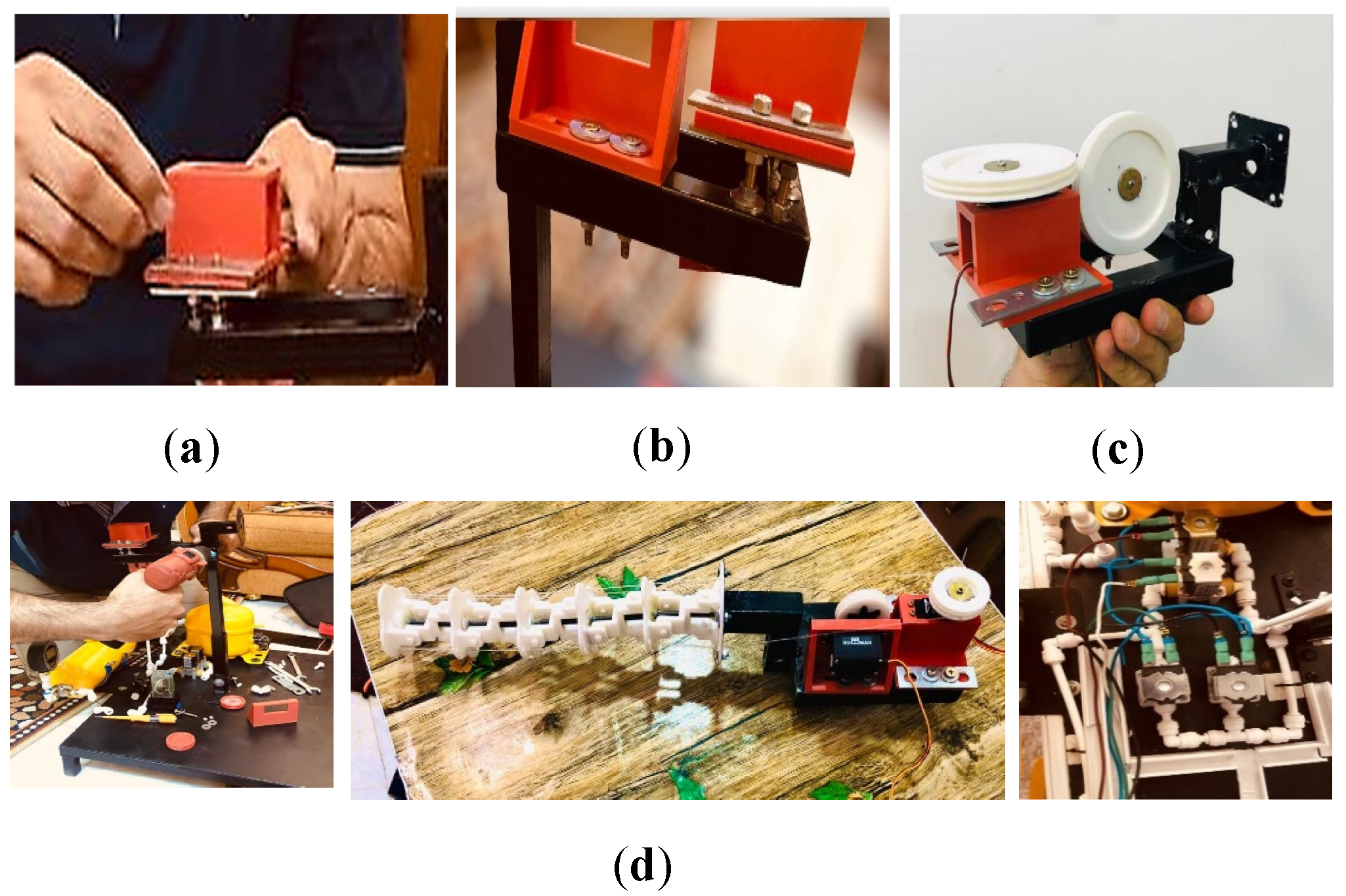 (a)

(b)

(c)

(d)