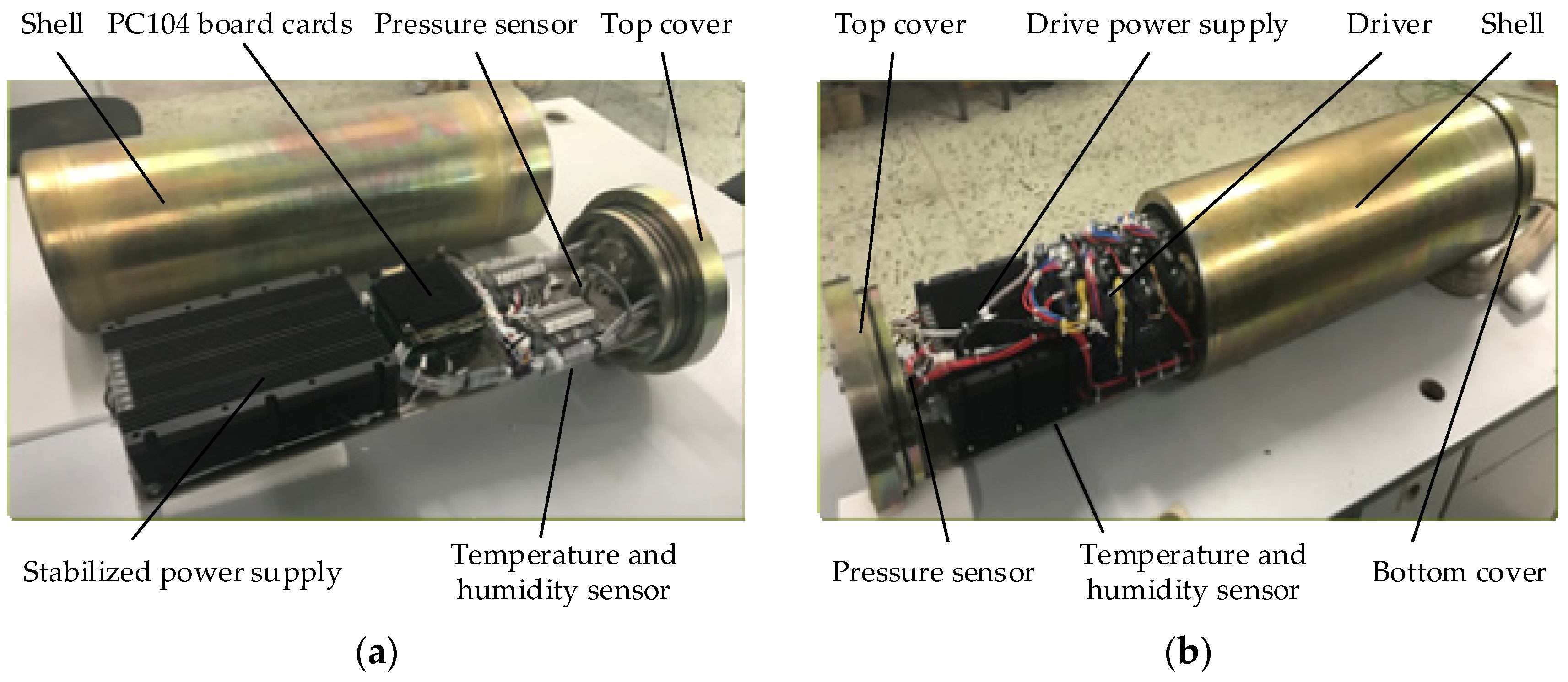 Shell PC104 board cards Pressure sensor Top cover

Stabilized power supply

Temperature and humidity sensor

(a)

Top cover Drive power supply Driver Shell

Pressure sensor

Temperature and humidity sensor

Bottom cover

(b)